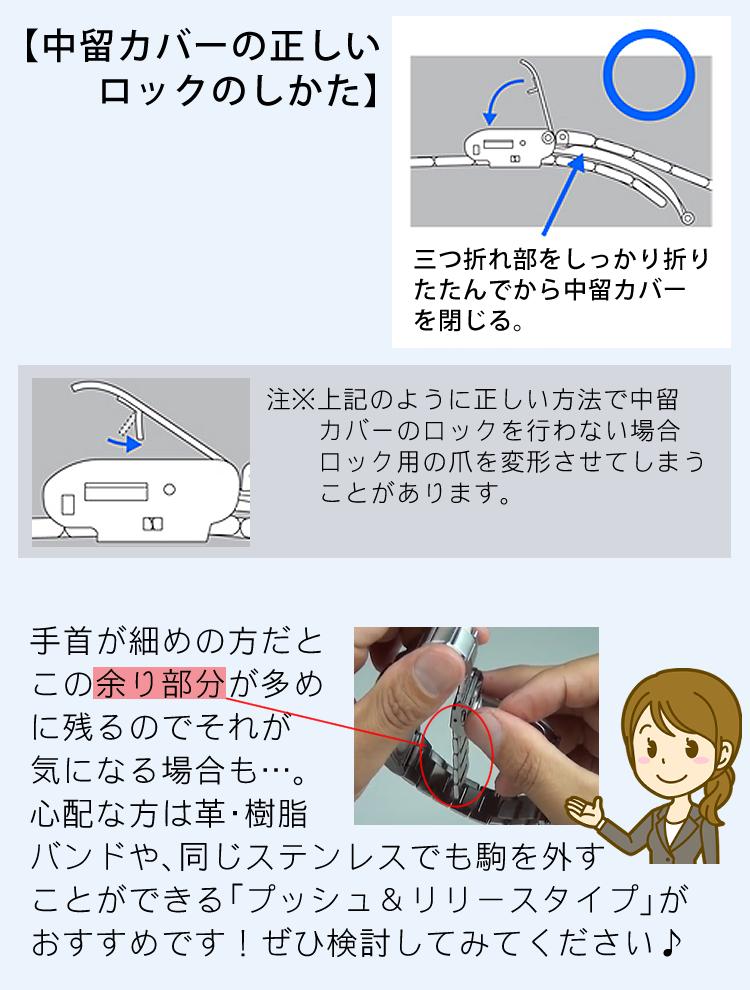 【中留カバーの正しいロックのしかた】

三つ折れ部をしっかり折りたたんでから中留カバーを閉じる。

注※上記のように正しい方法で中留カバーのロックを行わない場合ロック用の爪を変形させてしまうことがあります。

手首が細めの方だとこの余り部分が多めに残るのでそれが気になる場合も…。心配な方は革･樹脂バンドや、同じステンレスでも駒を外すことができる「プッシュ＆リリースタイプ」がおすすめです！ぜひ検討してみてください♪