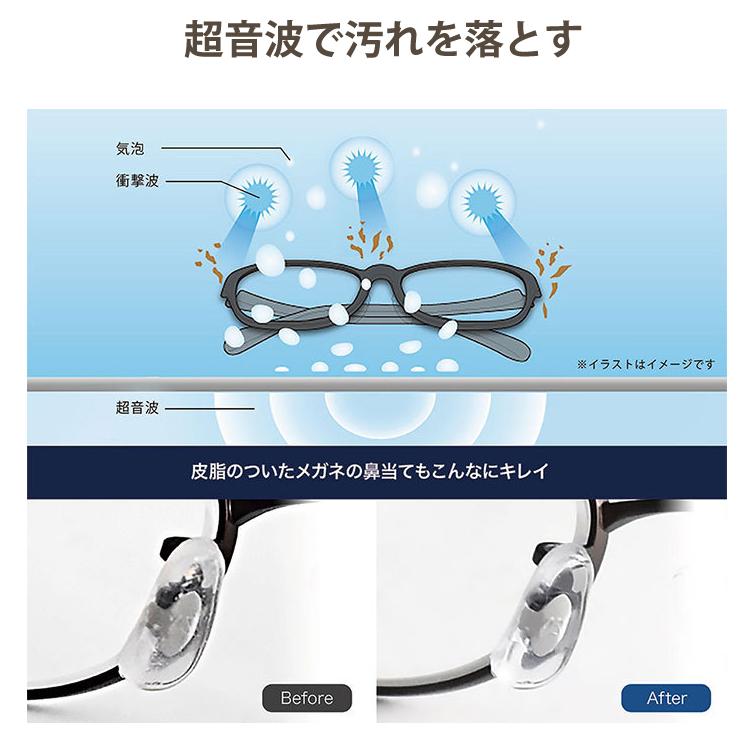 超音波で汚れを落とす

気泡

衝撃波

※イラストはイメージです

超音波

皮脂のついたメガネの鼻当てもこんなにキレイ

Before

After