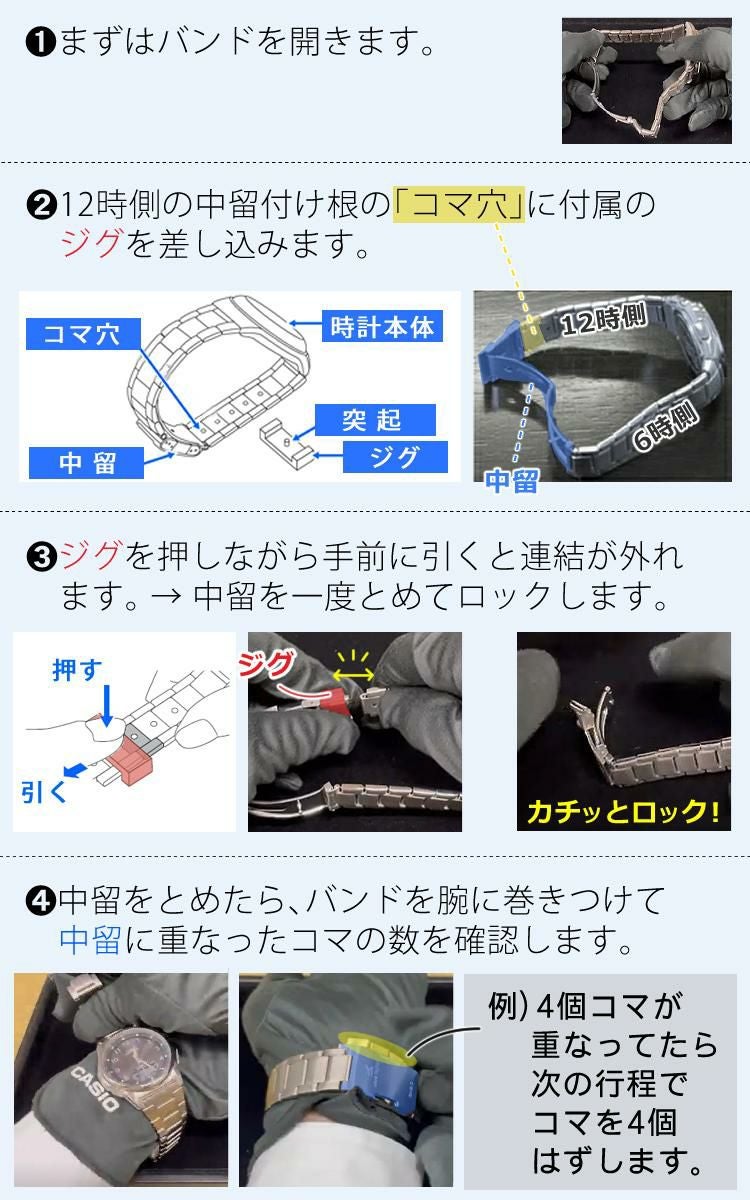 ❶まずはバンドを開きます。

❷12時側の中留付け根の「コマ穴」に付属のジグを差し込みます。

コマ穴
時計本体
突起
中留
ジグ
12時側
6時側
中留

❸ジグを押しながら手前に引くと連結が外れます。→ 中留を一度とめてロックします。

押す
引く
ジグ
カチッとロック!

❹中留をとめたら、バンドを腕に巻きつけて中留に重なったコマの数を確認します。

CASIO

例）4個コマが重なってたら次の行程でコマを4個はずします。