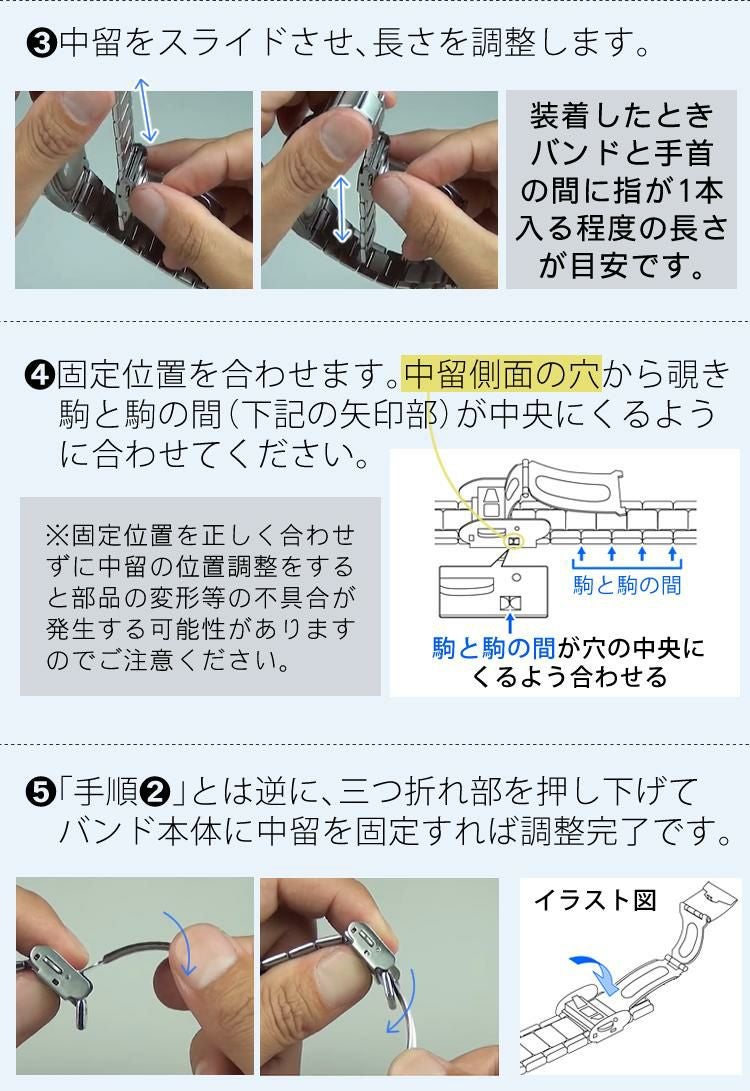 ❸中留をスライドさせ、長さを調整します。

装着したときバンドと手首の間に指が1本入る程度の長さが目安です。

❹固定位置を合わせます。中留側面の穴から覗き駒と駒の間（下記の矢印部）が中央にくるように合わせてください。

※固定位置を正しく合わせずに中留の位置調整をすると部品の変形等の不具合が発生する可能性がありますのでご注意ください。

駒と駒の間

駒と駒の間が穴の中央にくるよう合わせる

❺「手順❷」とは逆に、三つ折れ部を押し下げてバンド本体に中留を固定すれば調整完了です。

イラスト図