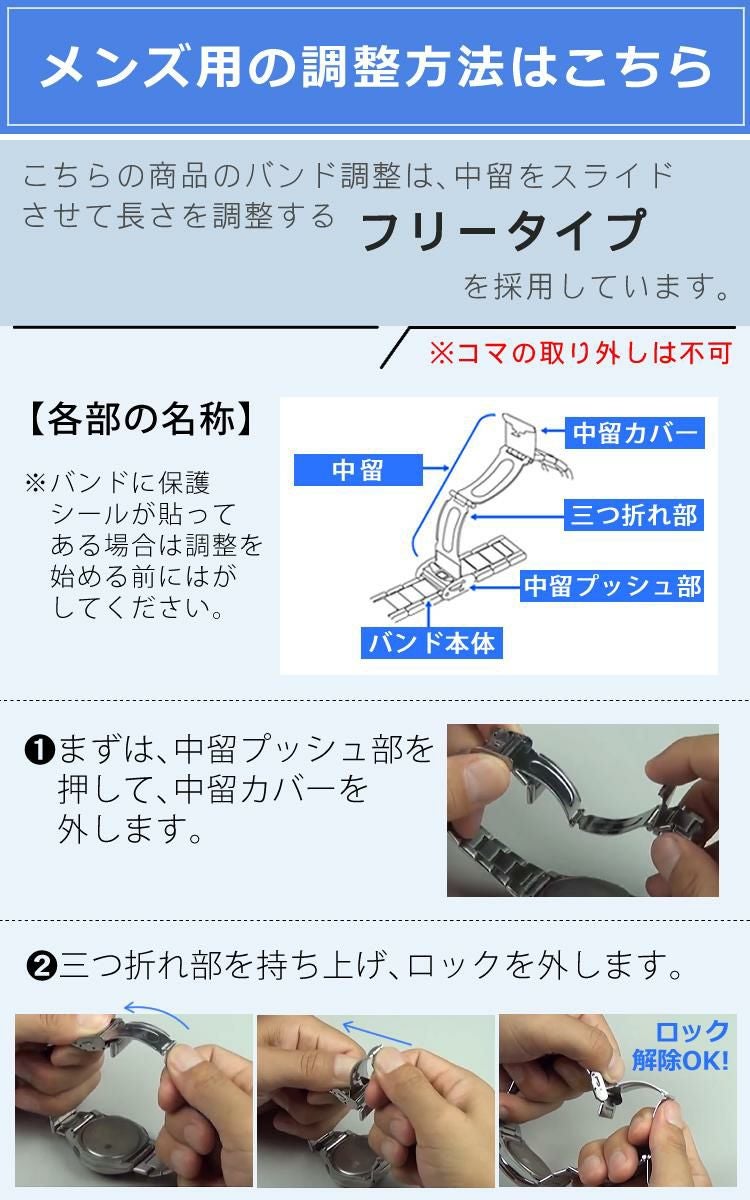 メンズ用の調整方法はこちら

こちらの商品のバンド調整は、中留をスライドさせて長さを調整する フリータイプ を採用しています。

※コマの取り外しは不可

【各部の名称】

※バンドに保護シールが貼ってある場合は調整を始める前にはがしてください。

中留
中留カバー
三つ折れ部
中留プッシュ部
バンド本体

❶まずは、中留プッシュ部を押して、中留カバーを外します。

❷三つ折れ部を持ち上げ、ロックを外します。

ロック解除OK!