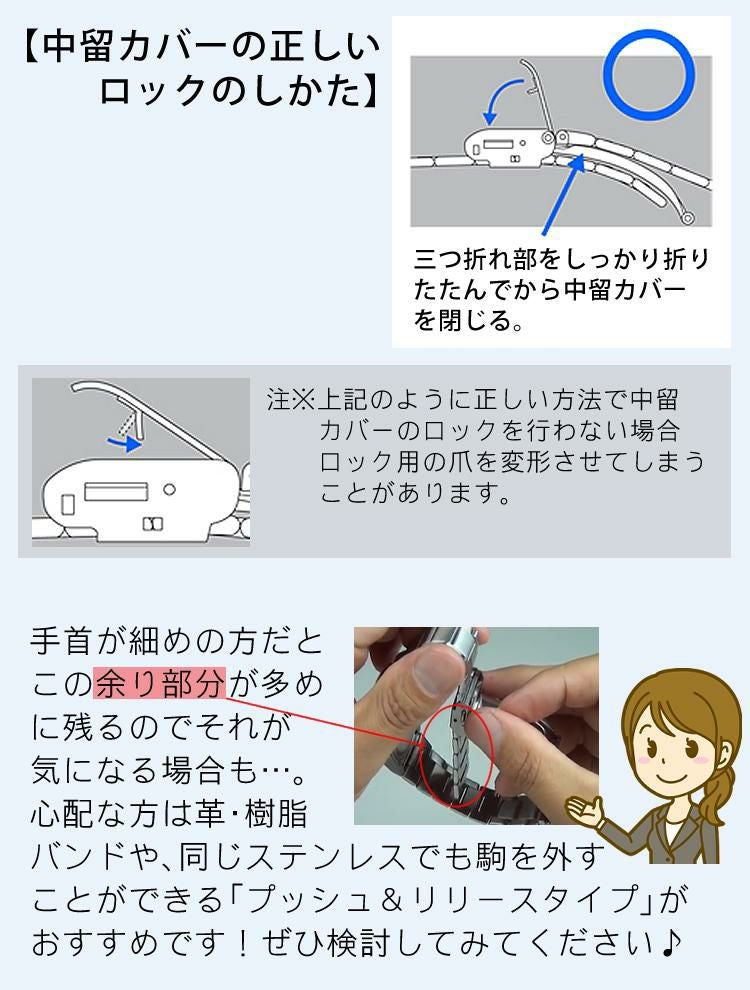 【中留カバーの正しいロックのしかた】

三つ折れ部をしっかり折りたたんでから中留カバーを閉じる。

注※上記のように正しい方法で中留カバーのロックを行わない場合ロック用の爪を変形させてしまうことがあります。

手首が細めの方だとこの余り部分が多めに残るのでそれが気になる場合も…。心配な方は革･樹脂バンドや､同じステンレスでも駒を外すことができる｢プッシュ＆リリースタイプ｣がおすすめです！ぜひ検討してみてください♪