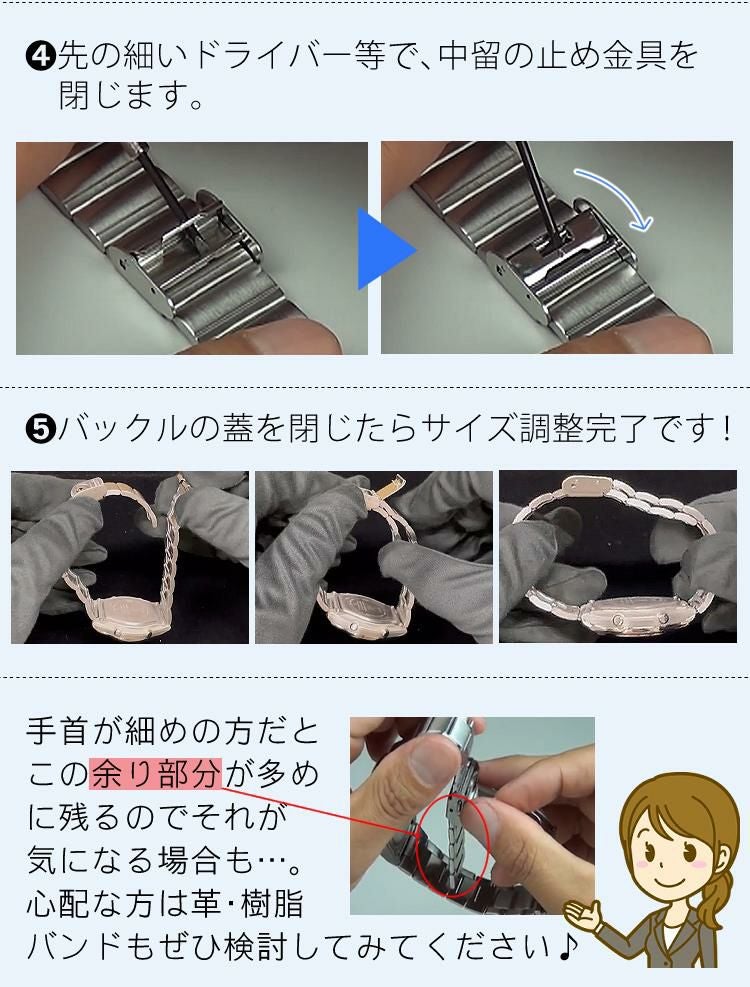 ❹先の細いドライバー等で、中留の止め金具を閉じます。

❺バックルの蓋を閉じたらサイズ調整完了です！

手首が細めの方だとこの余り部分が多めに残るのでそれが気になる場合も…。心配な方は革･樹脂バンドもぜひ検討してみてください♪