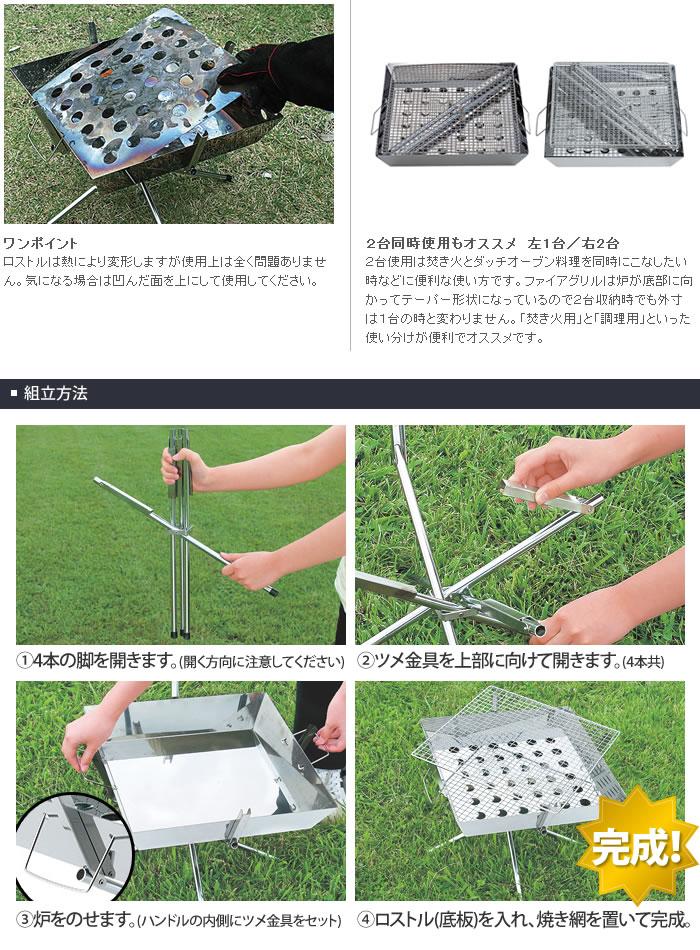 ワンポイント
ロストルは熱により変形しますが使用上は全く問題ありません。気になる場合は凹んだ面を上にして使用してください。

2台同時使用もオススメ　左1台／右2台
2台使用は焚き火とダッチオーブン料理を同時にこなしたい時などに便利な使い方です。ファイアグリルは炉が底部に向かってテーパー形状になっているので2台収納時でも外寸は1台の時と変わりません。「焚き火用」と「調理用」といった使い分けが便利でオススメです。

■ 組立方法

①4本の脚を開きます。(開く方向に注意してください)

②ツメ金具を上部に向けて開きます。(4本共)

③炉をのせます。(ハンドルの内側にツメ金具をセット)

④ロストル(底板)を入れ、焼き網を置いて完成。

完成!