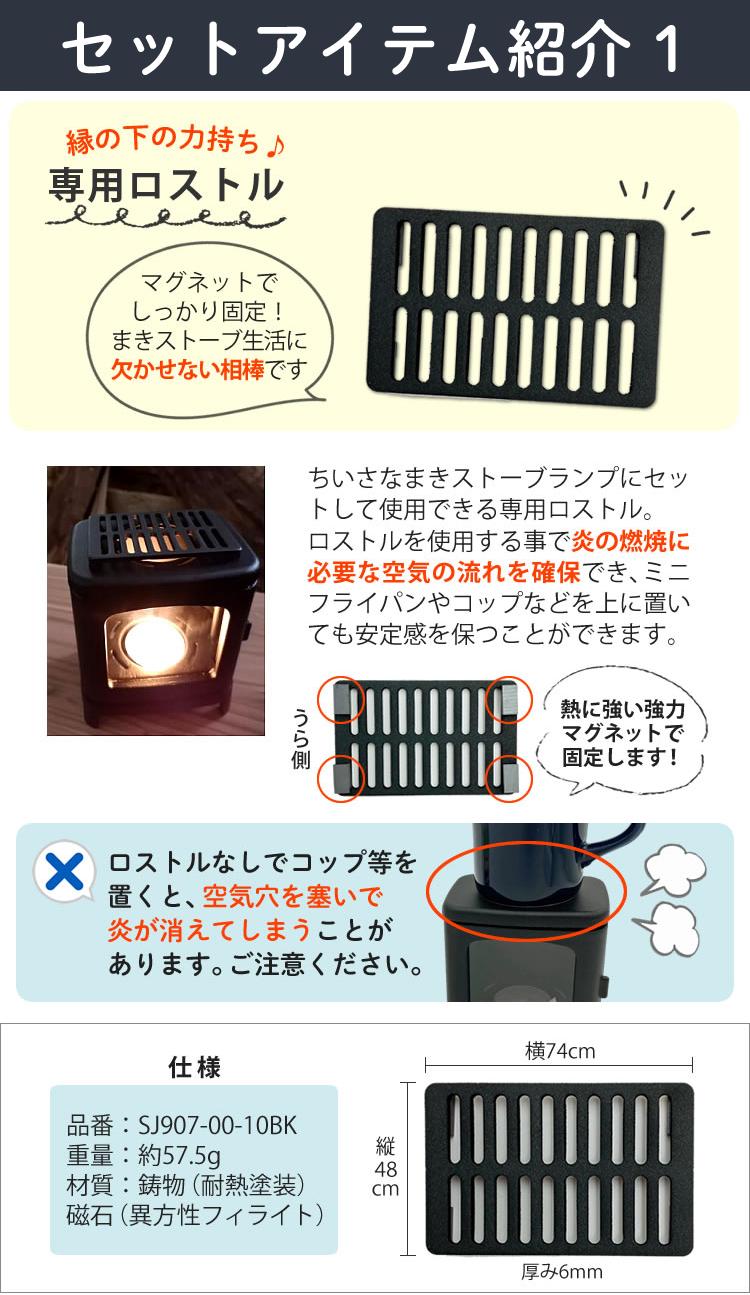 セットアイテム紹介１

縁の下の力持ち♪

専用ロストル

マグネットでしっかり固定！まきストーブ生活に欠かせない相棒です

ちいさなまきストーブランプにセットして使用できる専用ロストル。ロストルを使用する事で炎の燃焼に必要な空気の流れを確保でき、ミニフライパンやコップなどを上に置いても安定感を保つことができます。

うら側

熱に強い強力マグネットで固定します！

ロストルなしでコップ等を置くと、空気穴を塞いで炎が消えてしまうことがあります。ご注意ください。

仕様

品番：SJ907-00-10BK
重量：約57.5g
材質：鋳物（耐熱塗装）
磁石（異方性フィライト）

横74cm

縦48cm

厚み6mm