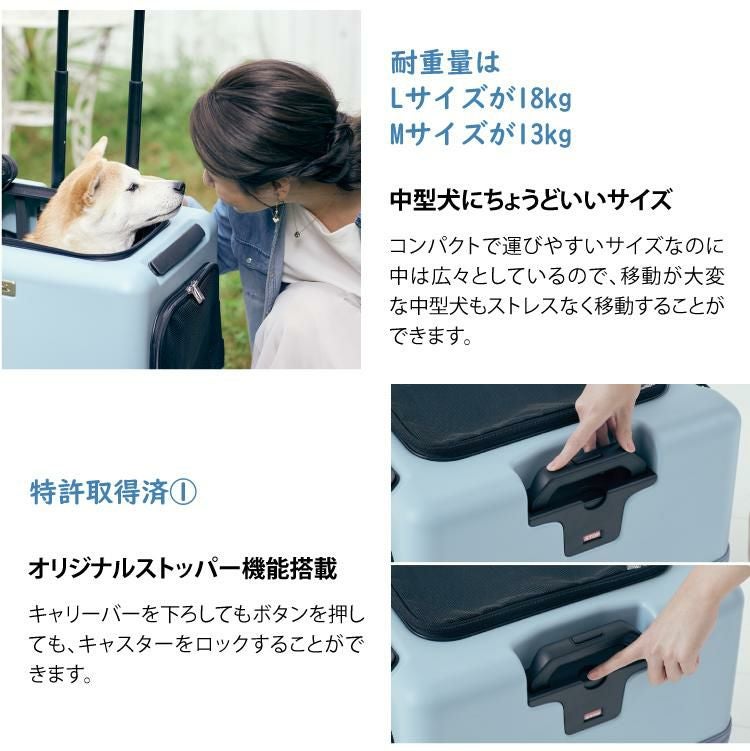 耐重量は
Lサイズが18kg
Mサイズが13kg

中型犬にちょうどいいサイズ

コンパクトで運びやすいサイズなのに中は広々としているので、移動が大変な中型犬もストレスなく移動することができます。

特許取得済①

オリジナルストッパー機能搭載

キャリーバーを下ろしてもボタンを押しても、キャスターをロックすることができます。