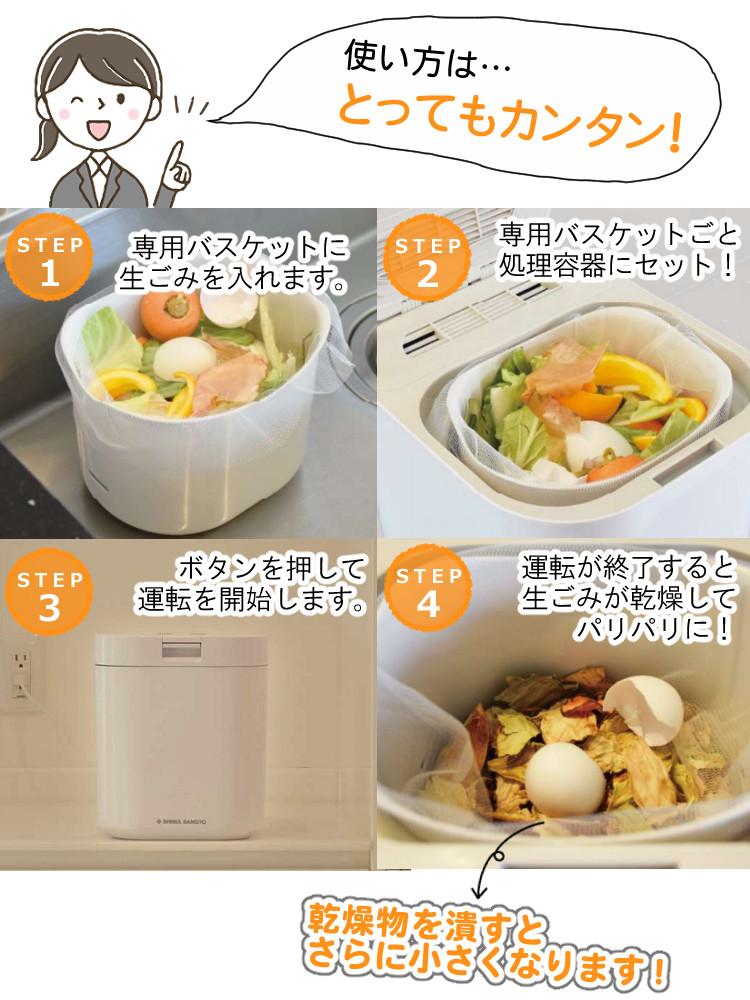 使い方は…
とってもカンタン！

STEP 1
専用バスケットに生ごみを入れます。

STEP 2
専用バスケットごと処理容器にセット！

STEP 3
ボタンを押して運転を開始します。

SHIMA SANGYO

STEP 4
運転が終了すると生ごみが乾燥してパリパリに！

乾燥物を潰すとさらに小さくなります！