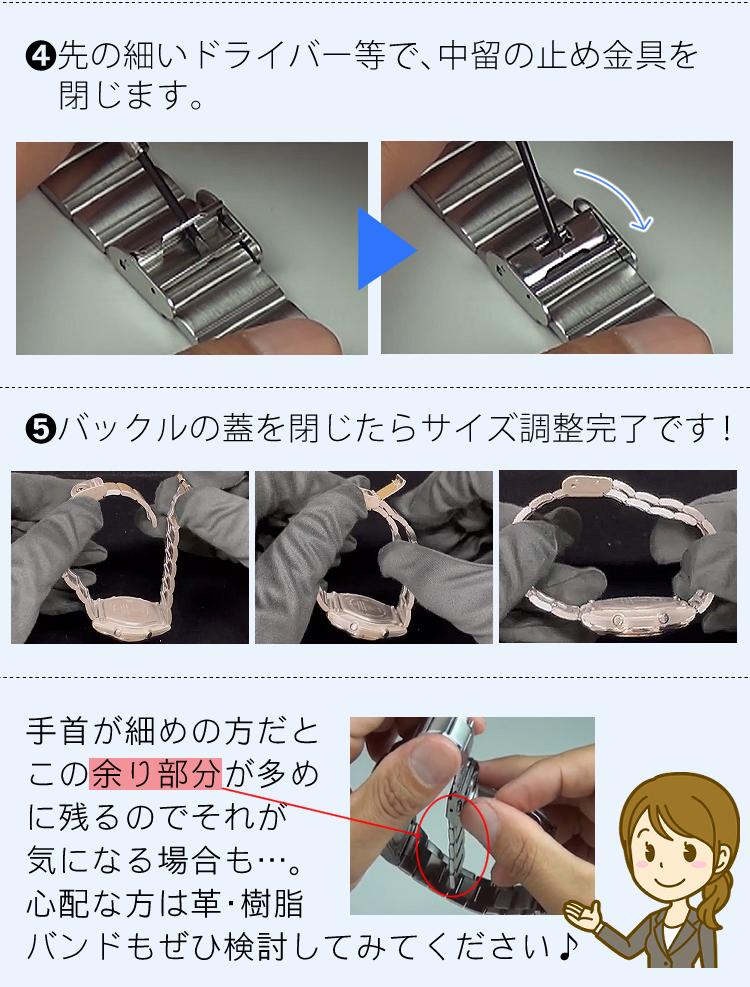 ❹先の細いドライバー等で、中留の止め金具を閉じます。

❺バックルの蓋を閉じたらサイズ調整完了です！

手首が細めの方だとこの余り部分が多めに残るのでそれが気になる場合も…。心配な方は革・樹脂バンドもぜひ検討してみてください♪