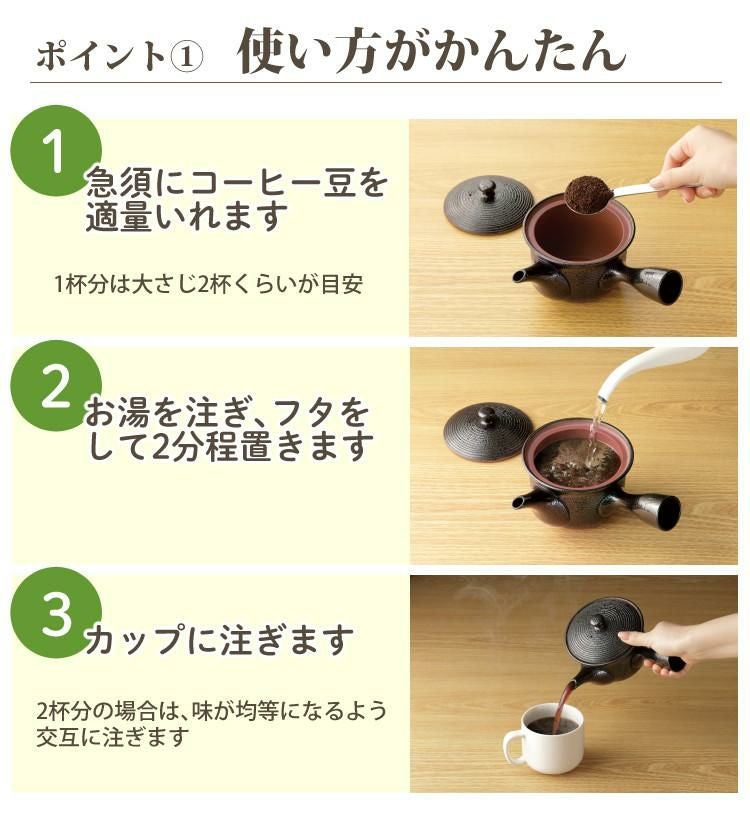 ポイント① 使い方がかんたん

1

急須にコーヒー豆を適量いれます

1杯分は大さじ2杯くらいが目安

2

お湯を注ぎ、フタをして2分程置きます

3

カップに注ぎます

2杯分の場合は、味が均等になるよう交互に注ぎます