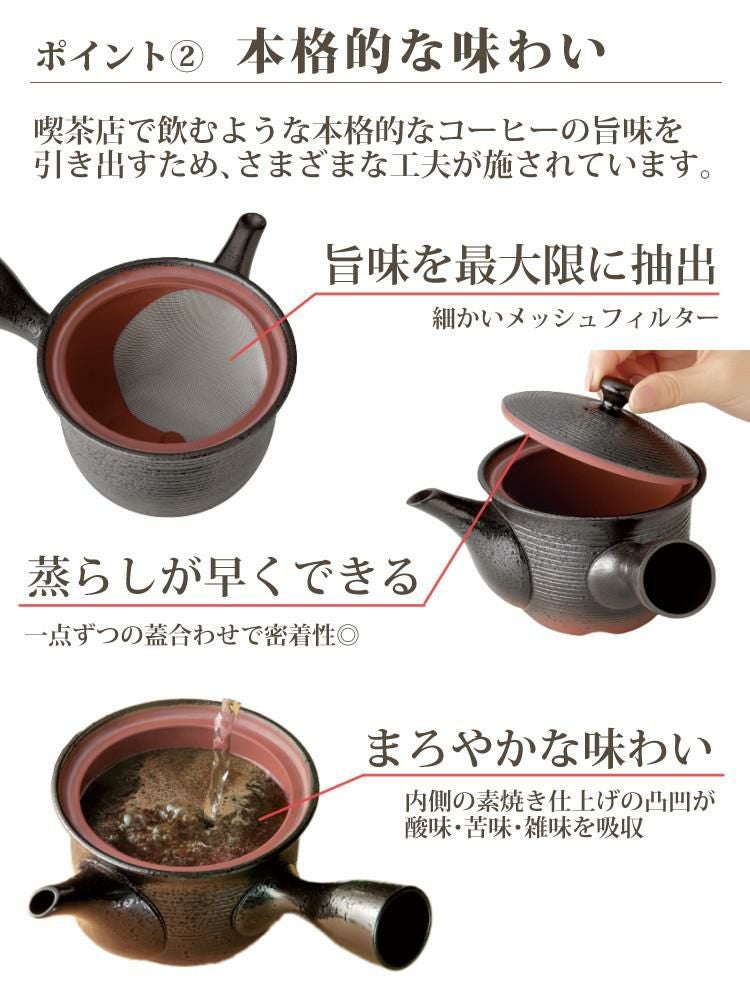 ポイント② 本格的な味わい

喫茶店で飲むような本格的なコーヒーの旨味を引き出すため、さまざまな工夫が施されています。

旨味を最大限に抽出

細かいメッシュフィルター

蒸らしが早くできる

一点ずつの蓋合わせで密着性◎

まろやかな味わい

内側の素焼き仕上げの凸凹が酸味・苦味・雑味を吸収