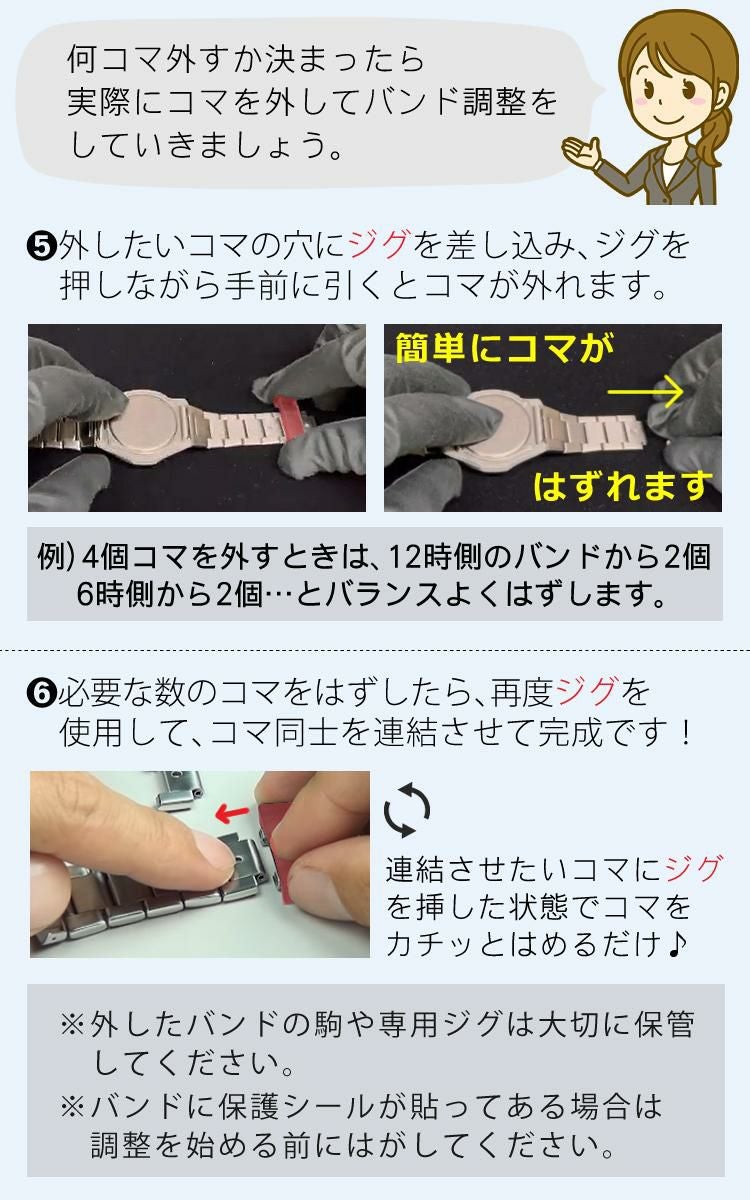 何コマ外すか決まったら
実際にコマを外してバンド調整を
していきましょう。

❺外したいコマの穴にジグを差し込み、ジグを押しながら手前に引くとコマが外れます。

簡単にコマが

はずれます

例）4個コマを外すときは、12時側のバンドから2個
6時側から2個…とバランスよくはずします。

❻必要な数のコマをはずしたら、再度ジグを使用して、コマ同士を連結させて完成です！

連結させたいコマにジグを挿した状態でコマをカチッとはめるだけ♪

※外したバンドの駒や専用ジグは大切に保管してください。
※バンドに保護シールが貼ってある場合は調整を始める前にはがしてください。