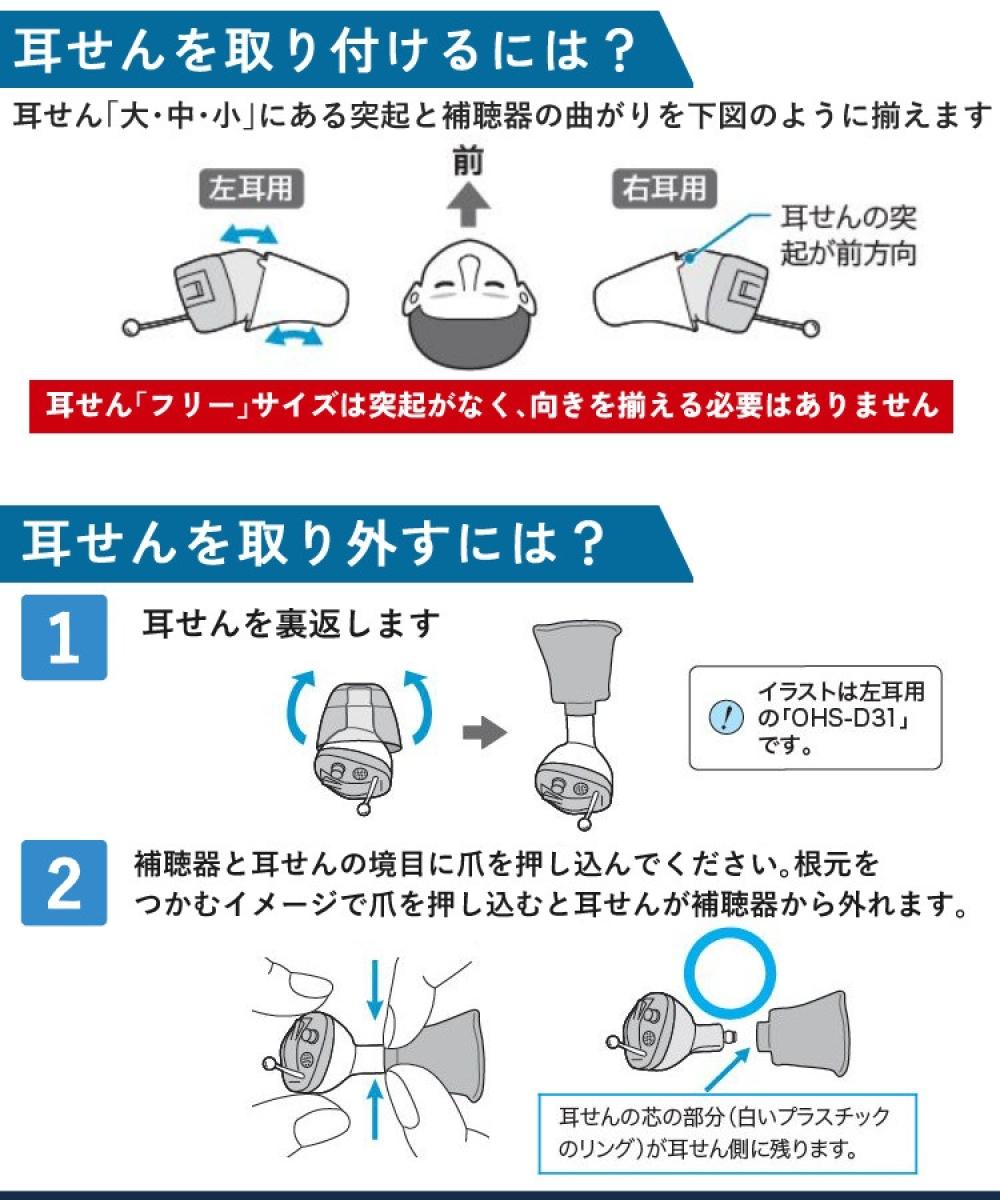 耳せんを取り付けるには？

耳せん「大・中・小」にある突起と補聴器の曲がりを下図のように揃えます

左耳用

前

右耳用

耳せんの突起が前方向

耳せん「フリー」サイズは突起がなく、向きを揃える必要はありません

耳せんを取り外すには？

1

耳せんを裏返します

イラストは左耳用の「OHS-D31」です。

2

補聴器と耳せんの境目に爪を押し込んでください。根元をつかむイメージで爪を押し込むと耳せんが補聴器から外れます。

耳せんの芯の部分（白いプラスチックのリング）が耳せん側に残ります。