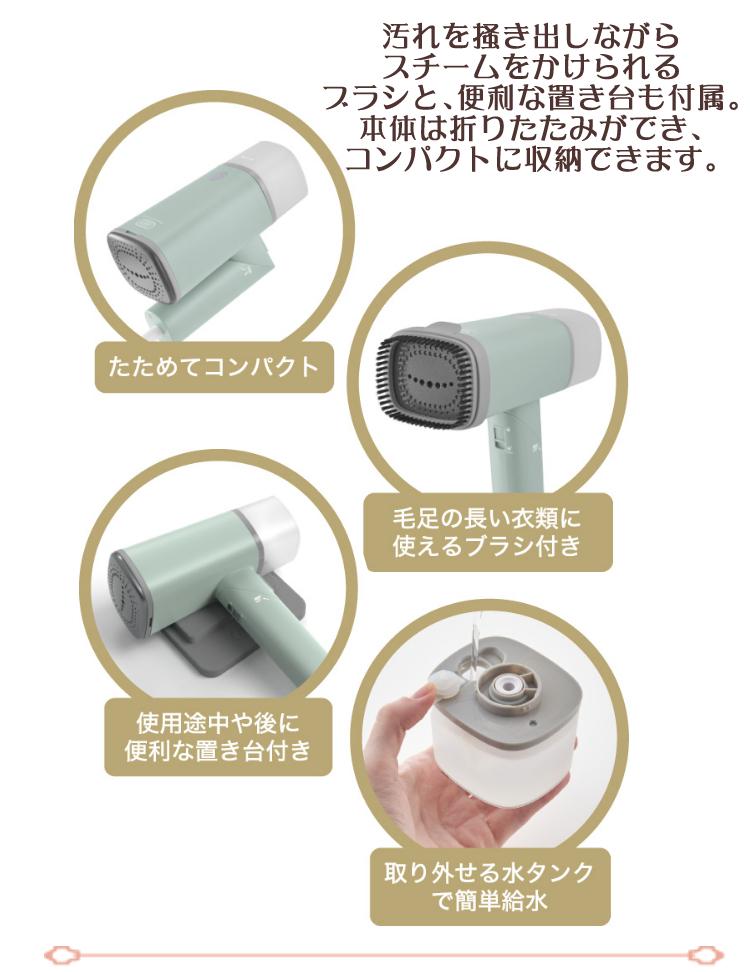 汚れを掻き出しながら
スチームをかけられる
ブラシと、便利な置き台も付属。
本体は折りたたみができ、
コンパクトに収納できます。

たためてコンパクト

毛足の長い衣類に
使えるブラシ付き

使用途中や後に
便利な置き台付き

取り外せる水タンク
で簡単給水