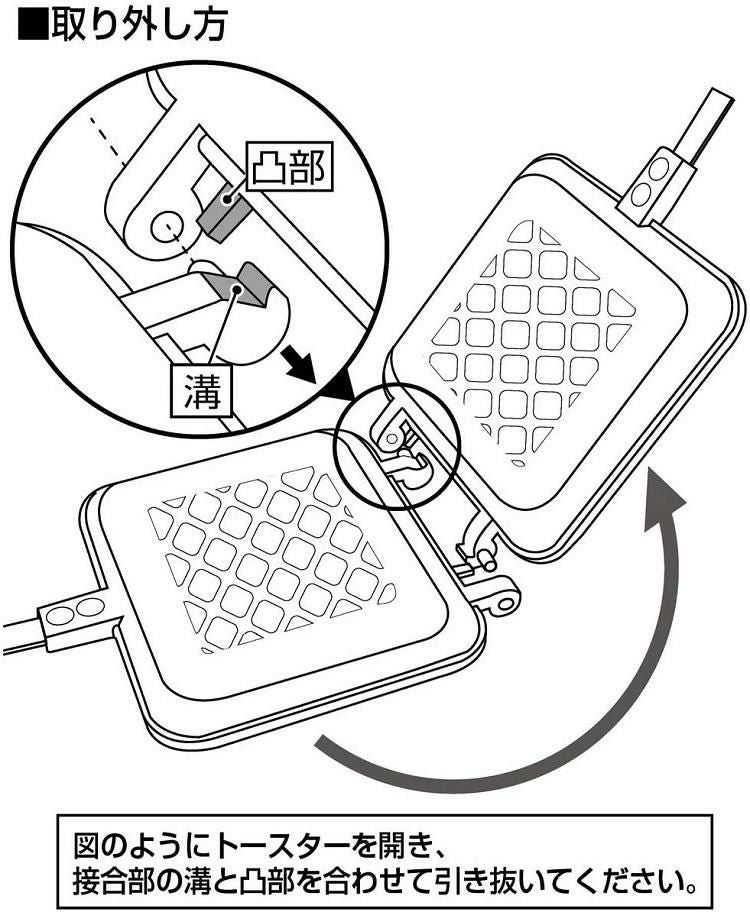 ■取り外し方

凸部

溝

図のようにトースターを開き、
接合部の溝と凸部を合わせて引き抜いてください。