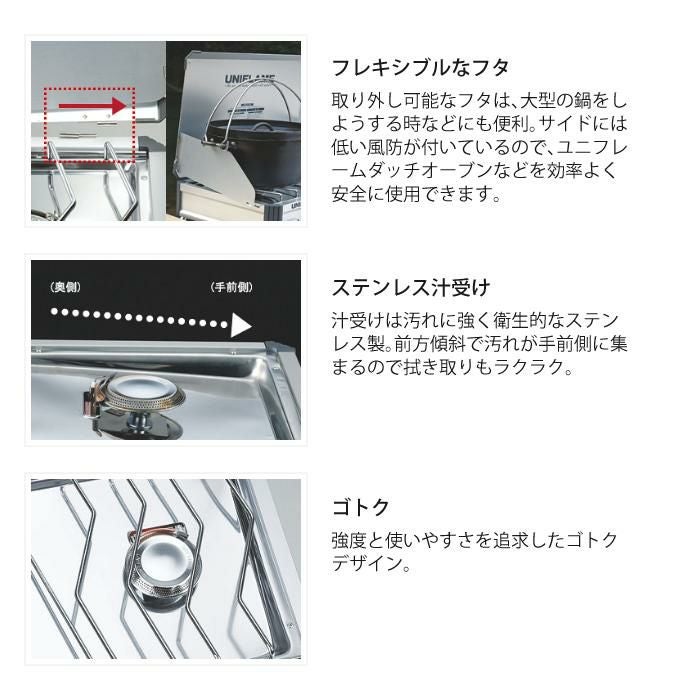 UNIFLAME

フレキシブルなフタ

取り外し可能なフタは、大型の鍋をしようする時などにも便利。サイドには低い風防が付いているので、ユニフレームダッチオーブンなどを効率よく安全に使用できます。

（奥側）

（手前側）

ステンレス汁受け

汁受けは汚れに強く衛生的なステンレス製。前方傾斜で汚れが手前側に集まるので拭き取りもラクラク。

ゴトク

強度と使いやすさを追求したゴトクデザイン。