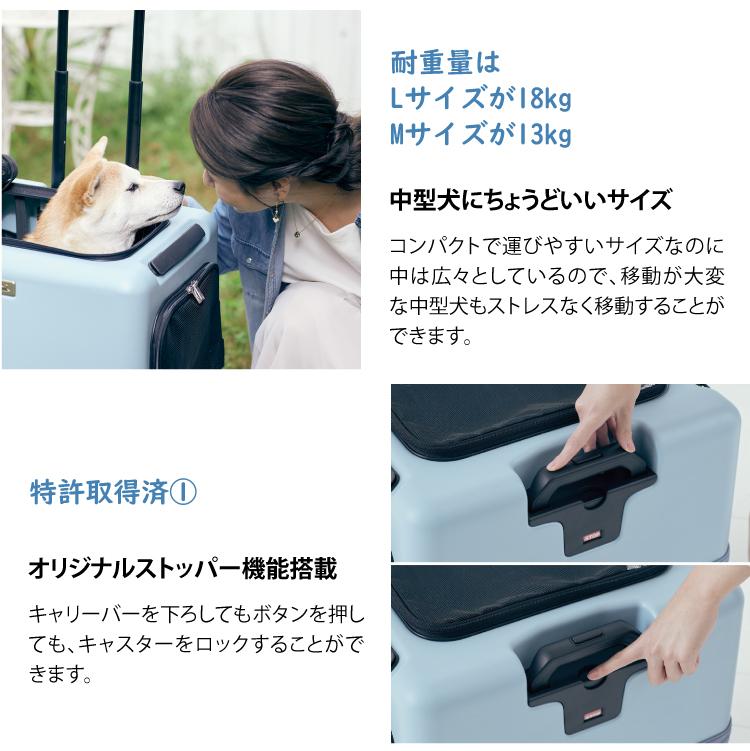 耐重量は
Lサイズが18kg
Mサイズが13kg

中型犬にちょうどいいサイズ

コンパクトで運びやすいサイズなのに中は広々としているので、移動が大変な中型犬もストレスなく移動することができます。

特許取得済①

オリジナルストッパー機能搭載

キャリーバーを下ろしてもボタンを押しても、キャスターをロックすることができます。