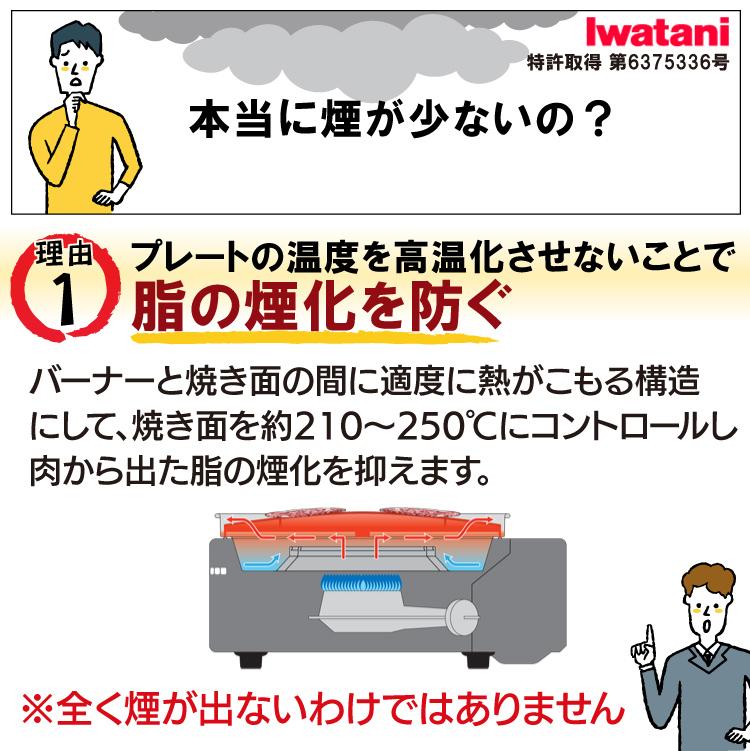 Iwatani
特許取得 第6375336号

本当に煙が少ないの？

理由 1
プレートの温度を高温化させないことで
脂の煙化を防ぐ

バーナーと焼き面の間に適度に熱がこもる構造にして、焼き面を約210～250℃にコントロールし肉から出た脂の煙化を抑えます。

※全く煙が出ないわけではありません