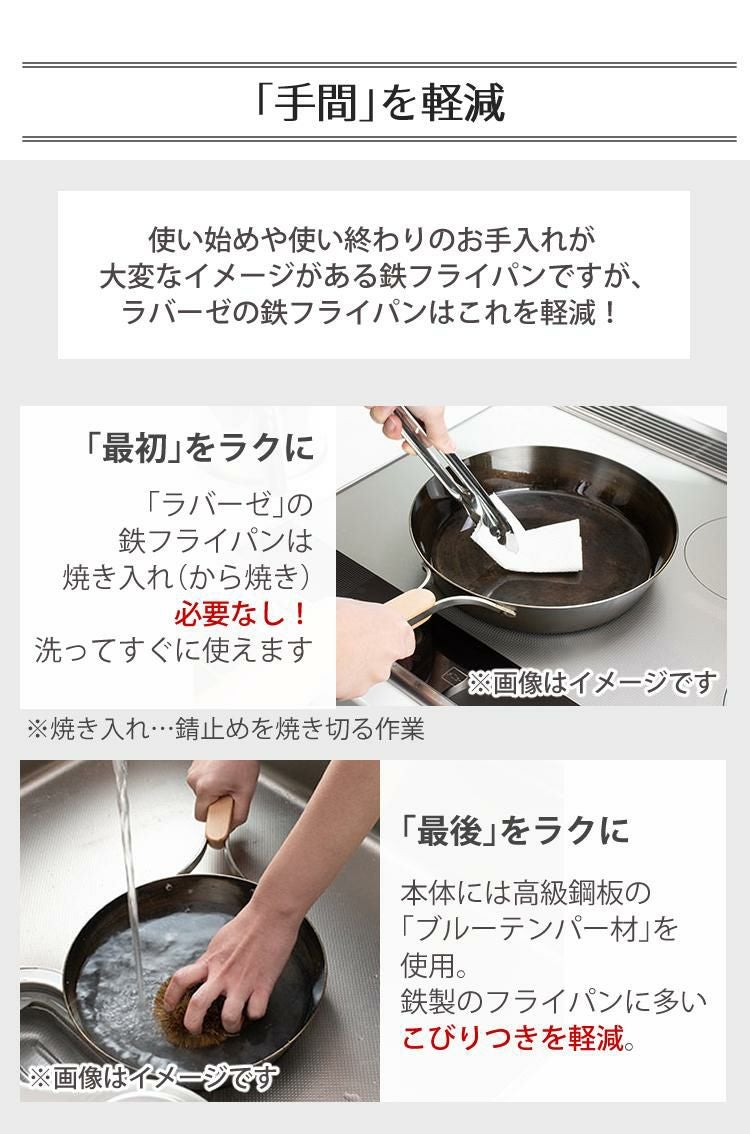 「手間」を軽減

使い始めや使い終わりのお手入れが
大変なイメージがある鉄フライパンですが、
ラバーゼの鉄フライパンはこれを軽減！

「最初」をラクに

「ラバーゼ」の
鉄フライパンは
焼き入れ（から焼き）
必要なし！
洗ってすぐに使えます

※画像はイメージです

※焼き入れ…錆止めを焼き切る作業

「最後」をラクに

本体には高級鋼板の
「ブルーテンパー材」を
使用。
鉄製のフライパンに多い
こびりつきを軽減。

※画像はイメージです