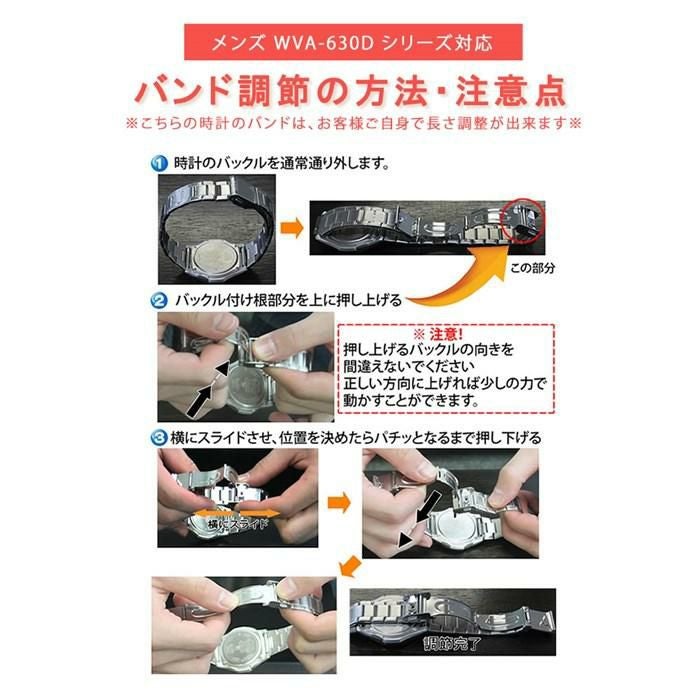 メンズ WVA-630D シリーズ対応

バンド調節の方法・注意点

※こちらの時計のバンドは、お客様ご自身で長さ調整が出来ます※

1 時計のバックルを通常通り外します。

この部分

2 バックル付け根部分を上に押し上げる

※ 注意!
押し上げるバックルの向きを間違えないでください
正しい方向に上げれば少しの力で動かすことができます。

3 横にスライドさせ、位置を決めたらパチッとなるまで押し下げる

横にスライド

調節完了