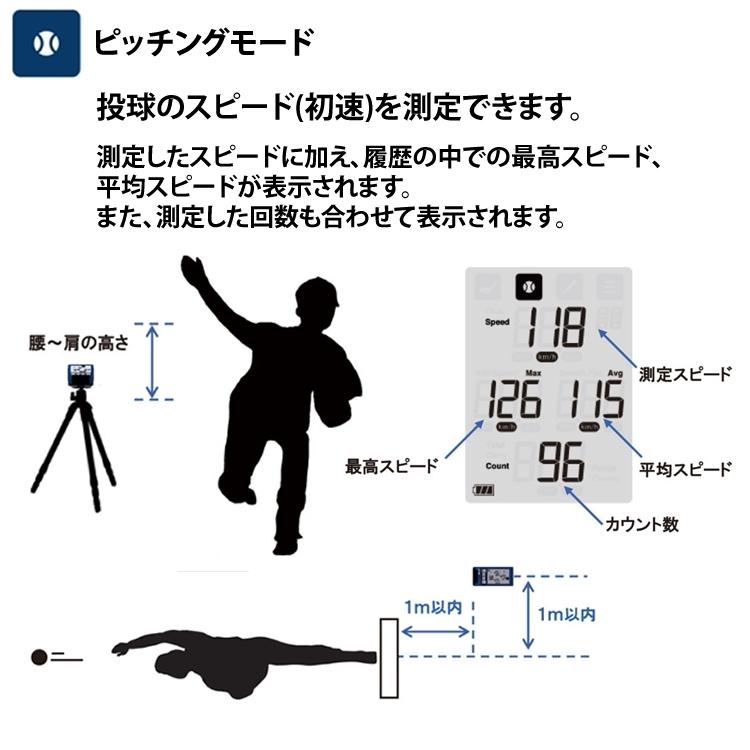 ピッチングモード

投球のスピード(初速)を測定できます。

測定したスピードに加え、履歴の中での最高スピード、平均スピードが表示されます。
また、測定した回数も合わせて表示されます。

腰～肩の高さ

Speed 118 km/h
Max 126 km/h
Avg 115 km/h
Count 96

測定スピード
最高スピード
平均スピード
カウント数

1m以内
1m以内