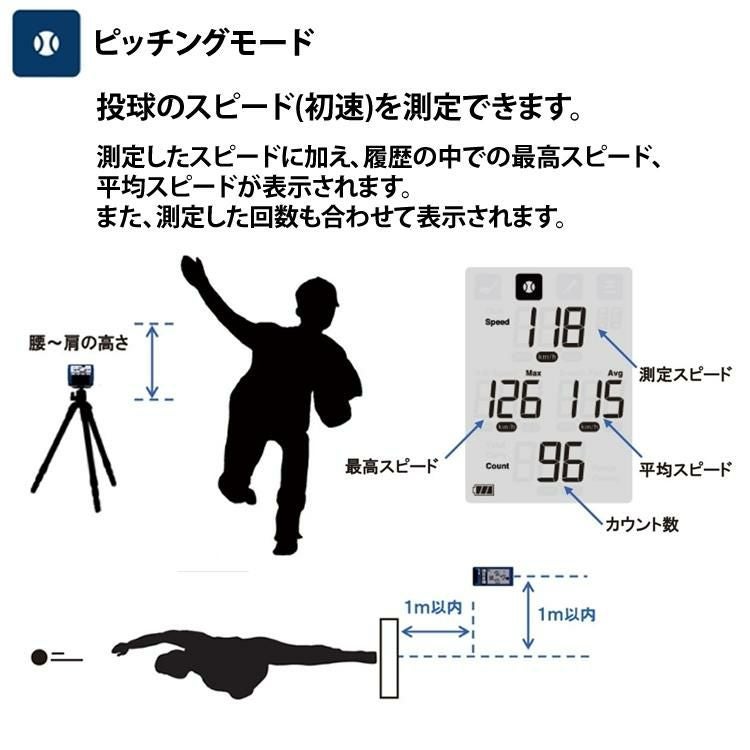 ピッチングモード

投球のスピード(初速)を測定できます。

測定したスピードに加え、履歴の中での最高スピード、平均スピードが表示されます。
また、測定した回数も合わせて表示されます。

腰~肩の高さ

Speed
118
km/h
Max
126
km/h
Avg
115
km/h
Count
96

測定スピード
最高スピード
平均スピード
カウント数

1m以内
1m以内