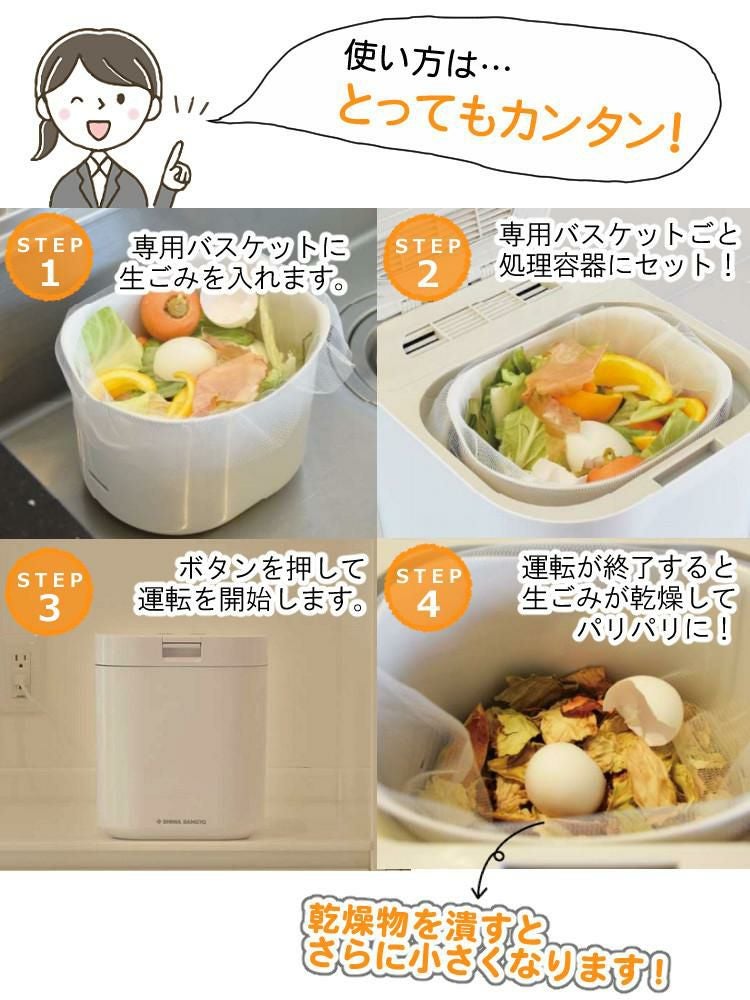 使い方は…
とってもカンタン!

STEP 1
専用バスケットに生ごみを入れます。

STEP 2
専用バスケットごと処理容器にセット!

STEP 3
ボタンを押して運転を開始します。

SHIMA SANGYO

STEP 4
運転が終了すると生ごみが乾燥してパリパリに!

乾燥物を潰すとさらに小さくなります!