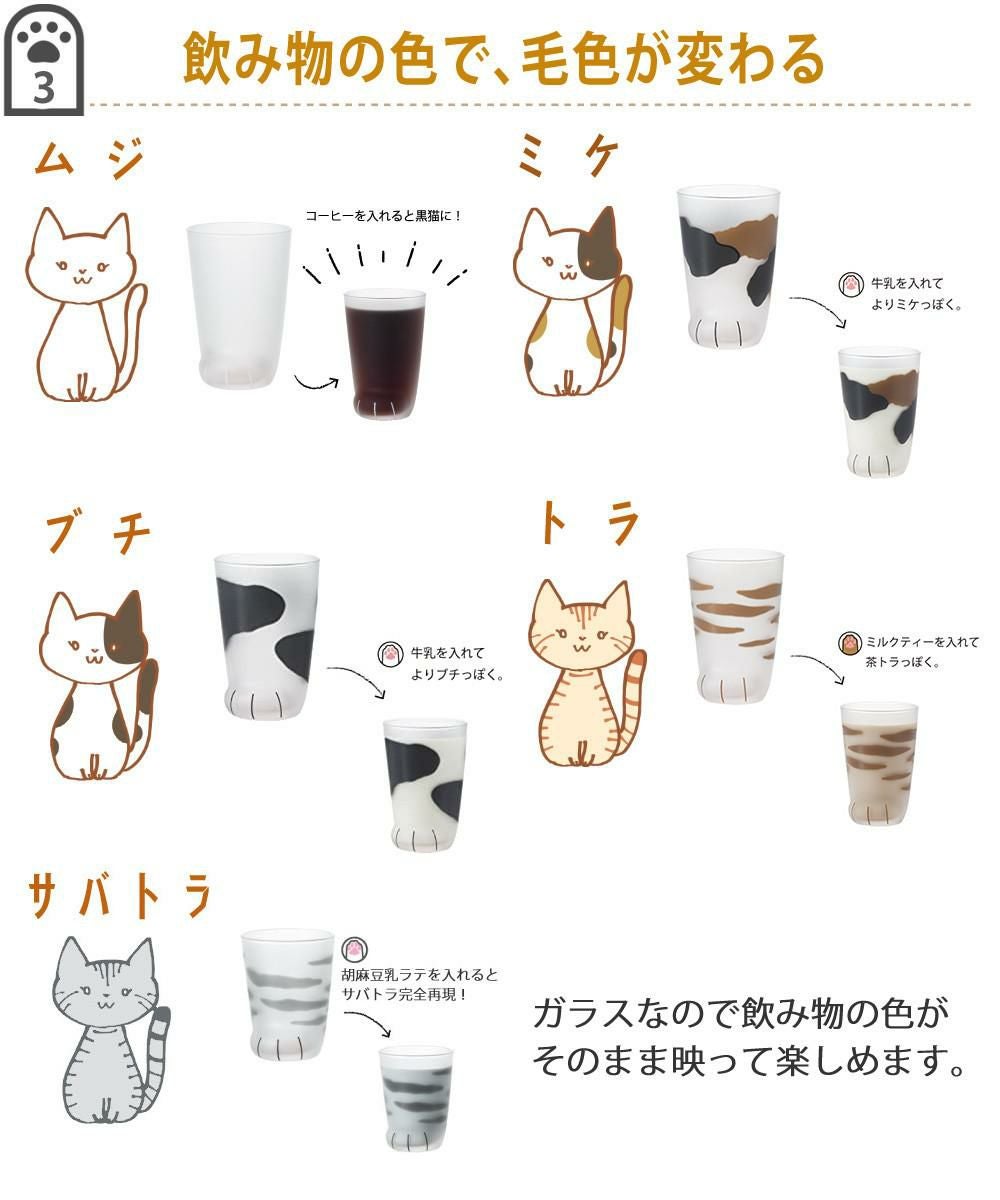 3

飲み物の色で、毛色が変わる

ムジ

コーヒーを入れると黒猫に！

ミケ

牛乳を入れて よりミケっぽく。

ブチ

牛乳を入れて よりブチっぽく。

トラ

ミルクティーを入れて 茶トラっぽく。

サバトラ

胡麻豆乳ラテを入れると サバトラ完全再現！

ガラスなので飲み物の色が そのまま映って楽しめます。