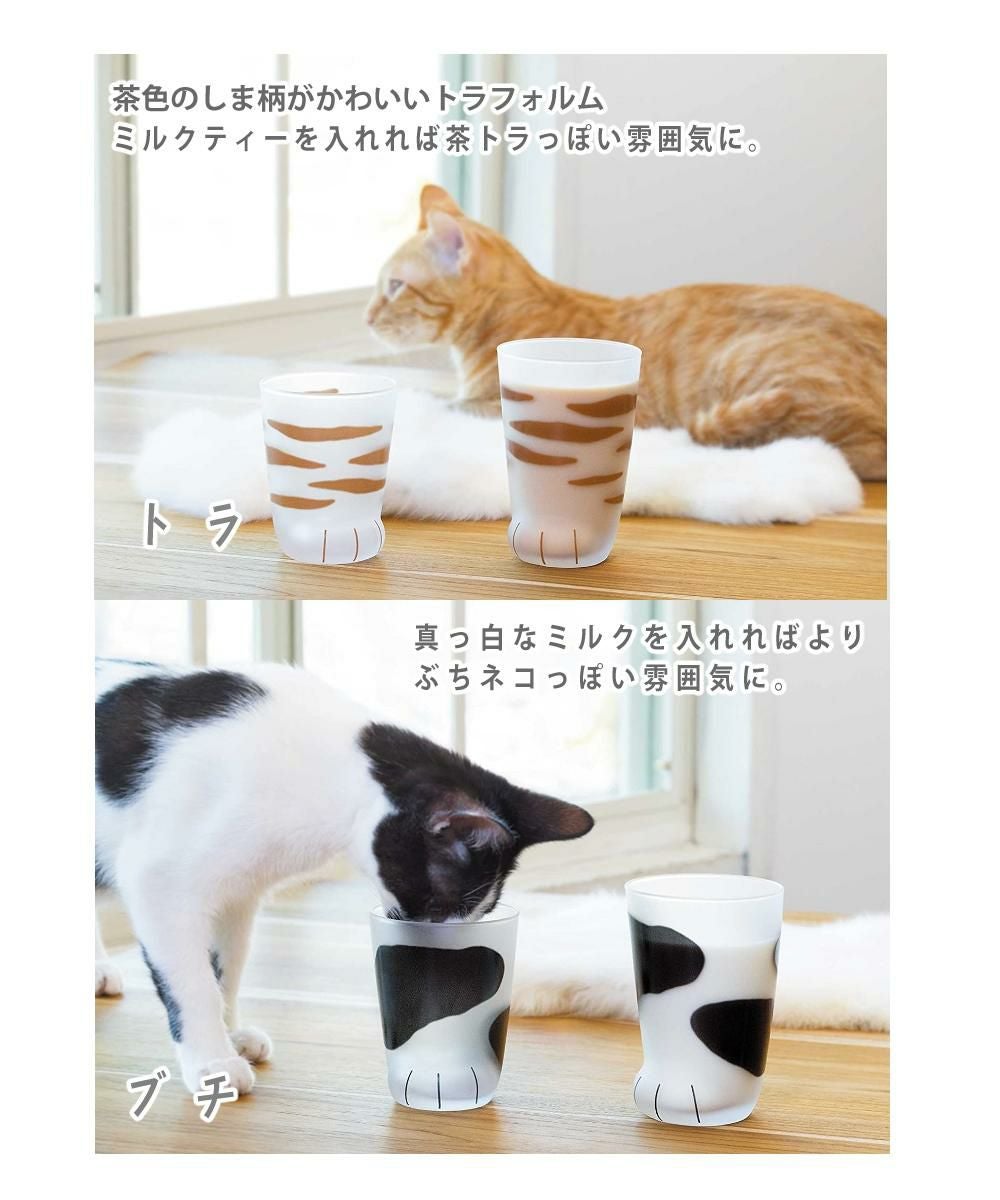 茶色のしま柄がかわいいトラフォルム
ミルクティーを入れれば茶トラっぽい雰囲気に。

トラ

真っ白なミルクを入れればより
ぶちネコっぽい雰囲気に。

ブチ