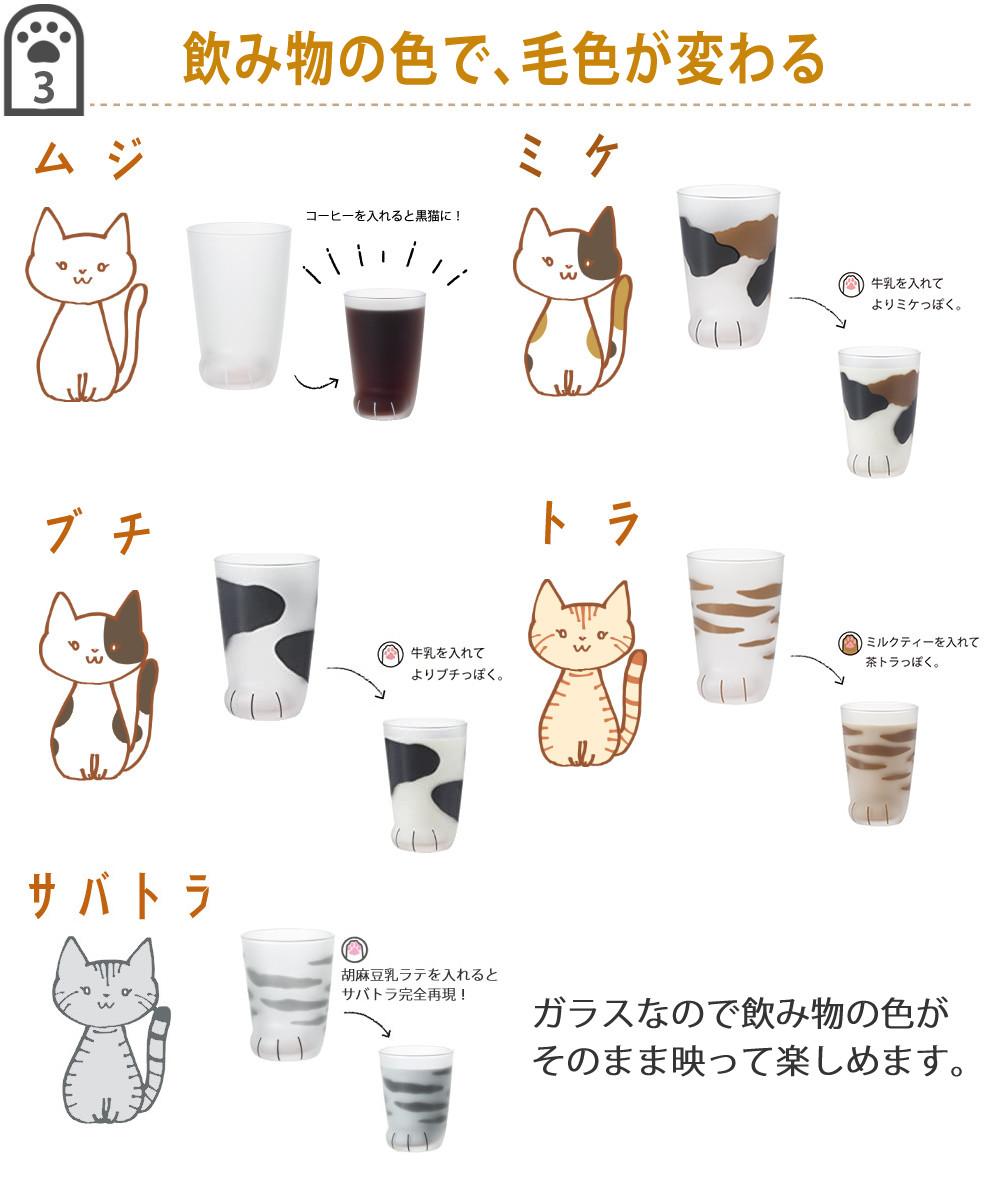 3

飲み物の色で、毛色が変わる

ムジ

コーヒーを入れると黒猫に！

ミケ

牛乳を入れて よりミケっぽく。

ブチ

牛乳を入れて よりブチっぽく。

トラ

ミルクティーを入れて 茶トラっぽく。

サバトラ

胡麻豆乳ラテを入れると サバトラ完全再現！

ガラスなので飲み物の色が そのまま映って楽しめます。