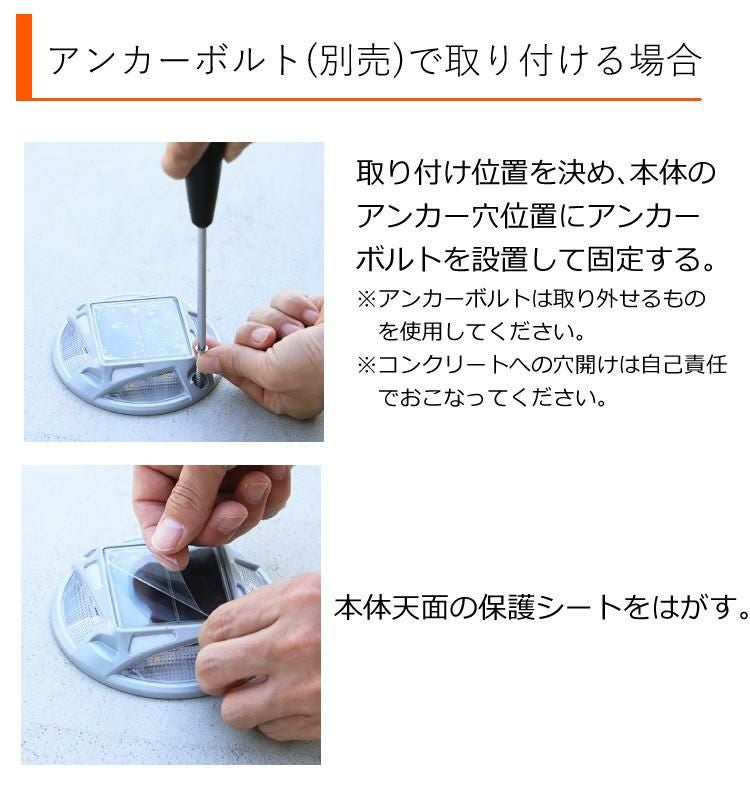 アンカーボルト(別売)で取り付ける場合

取り付け位置を決め、本体のアンカー穴位置にアンカーボルトを設置して固定する。
※アンカーボルトは取り外せるものを使用してください。
※コンクリートへの穴開けは自己責任でおこなってください。

本体天面の保護シートをはがす。