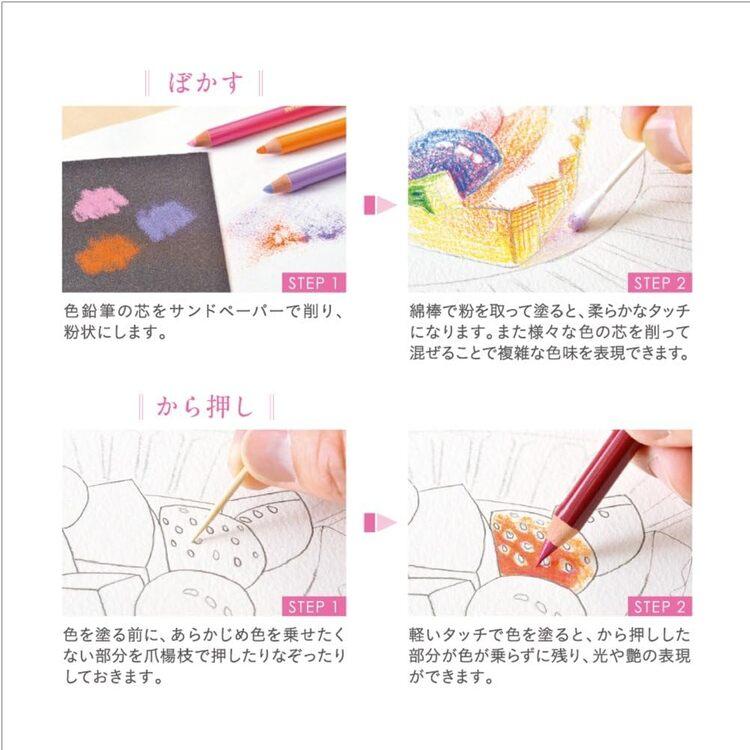 ぼかす

STEP 1

色鉛筆の芯をサンドペーパーで削り、粉状にします。

STEP 2

綿棒で粉を取って塗ると、柔らかなタッチになります。また様々な色の芯を削って混ぜることで複雑な色味を表現できます。

から押し

STEP 1

色を塗る前に、あらかじめ色を乗せたくない部分を爪楊枝で押したりなぞったりしておきます。

STEP 2

軽いタッチで色を塗ると、から押しした部分が色が乗らずに残り、光や艶の表現ができます。