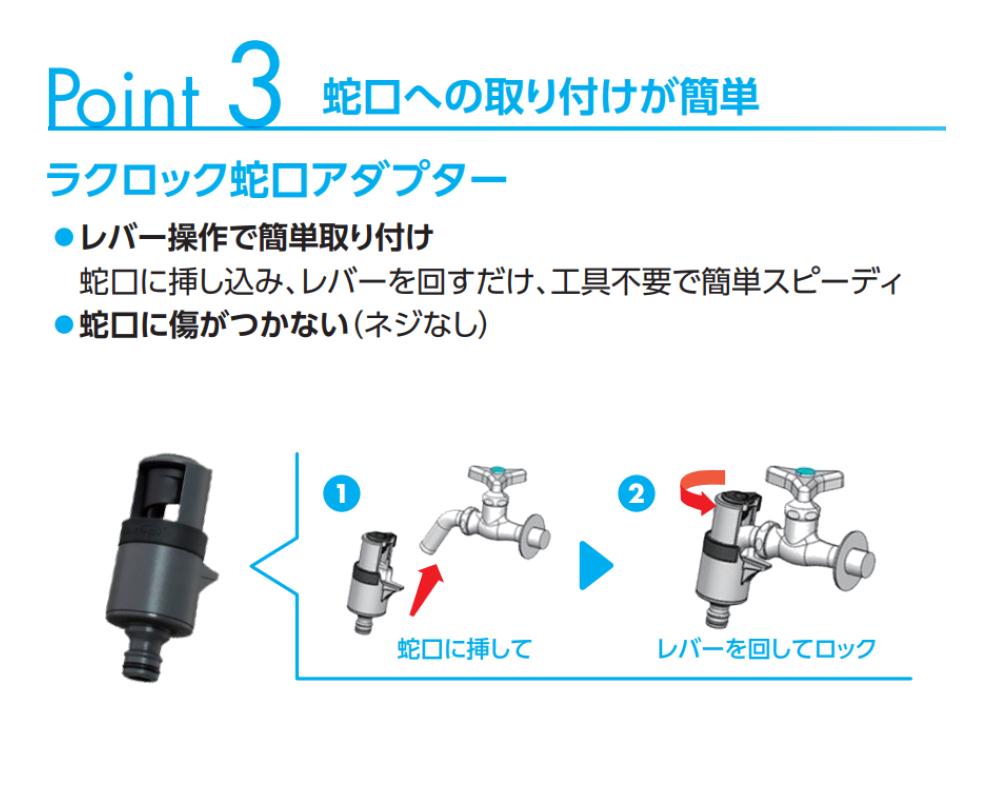 Point 3 蛇口への取り付けが簡単

ラクロック蛇口アダプター

●レバー操作で簡単取り付け
蛇口に挿し込み、レバーを回すだけ、工具不要で簡単スピーディ

●蛇口に傷がつかない(ネジなし)

1 蛇口に挿して

2 レバーを回してロック