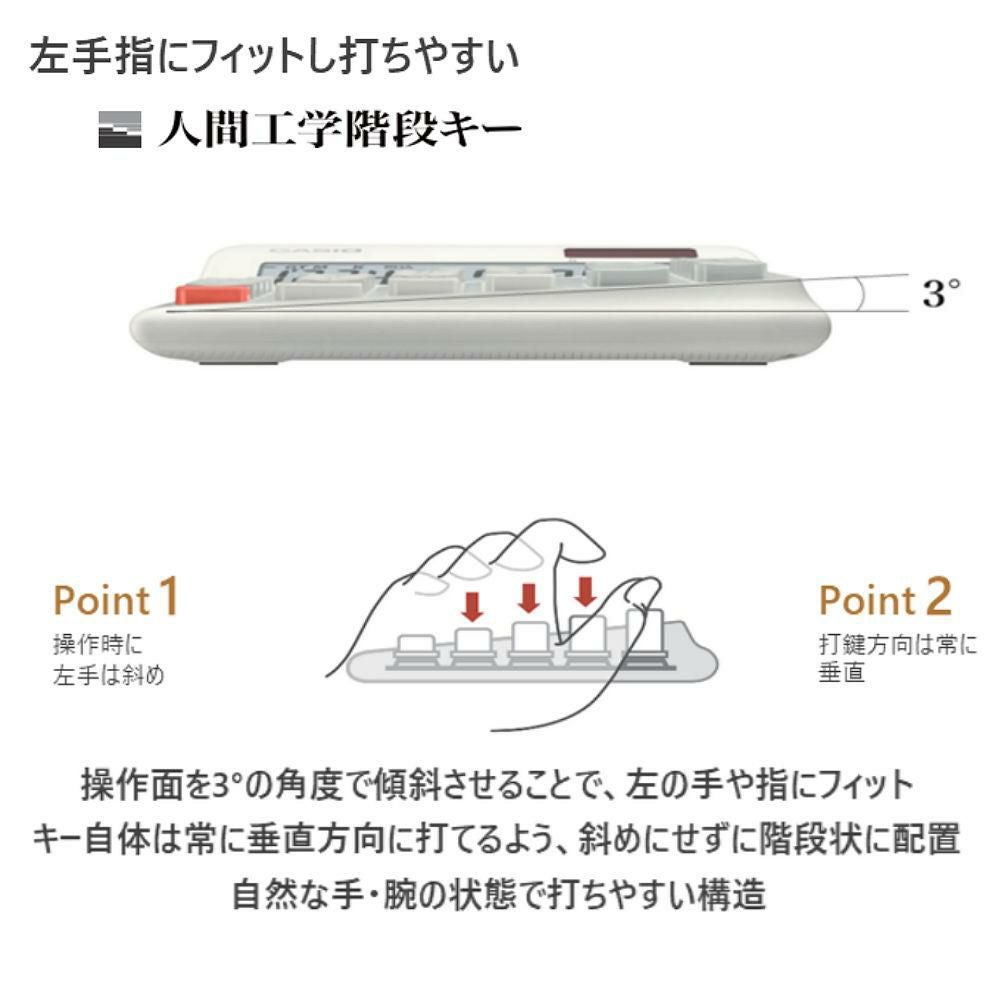 左手指にフィットし打ちやすい

人間工学階段キー

CASIO

3°

Point 1
操作時に
左手は斜め

Point 2
打鍵方向は常に
垂直

操作面を3°の角度で傾斜させることで、左の手や指にフィット
キー自体は常に垂直方向に打てるよう、斜めにせずに階段状に配置
自然な手・腕の状態で打ちやすい構造