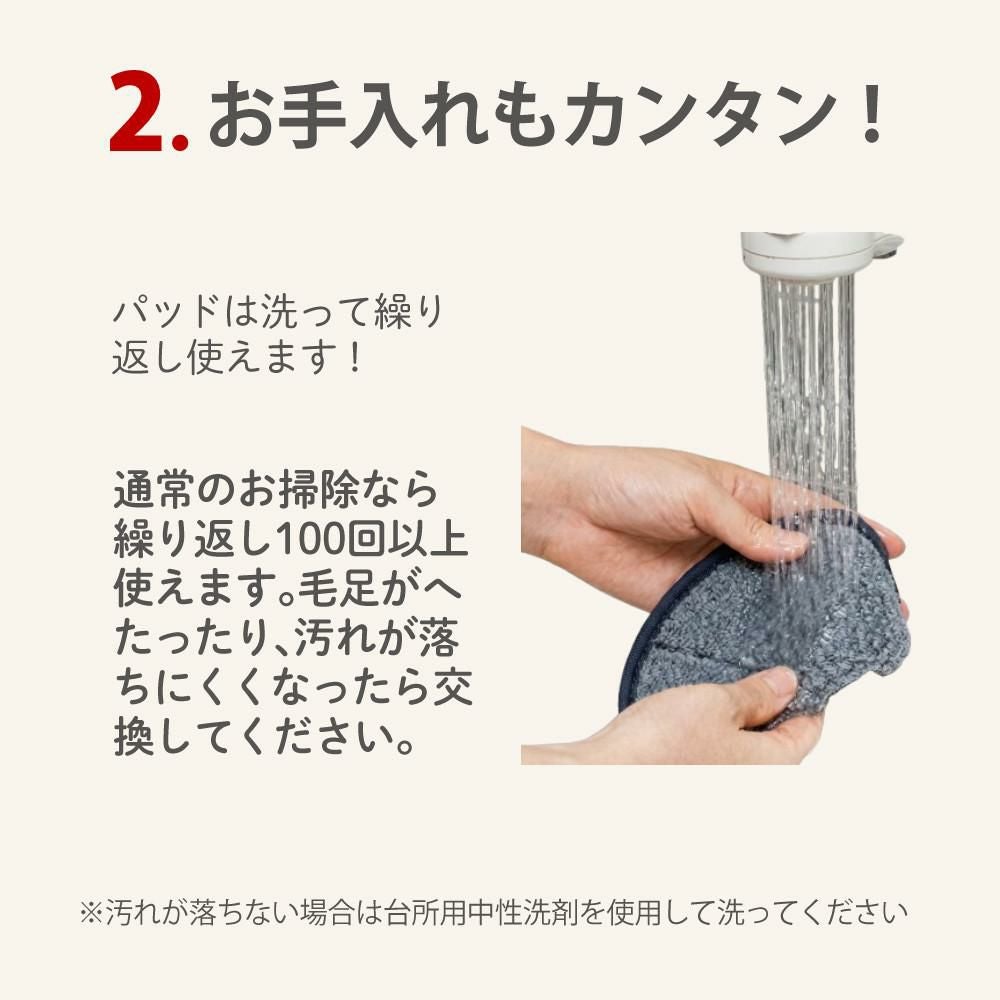 2. お手入れもカンタン！

パッドは洗って繰り返し使えます！

通常のお掃除なら繰り返し100回以上使えます。毛足がへたったり、汚れが落ちにくくなったら交換してください。

※汚れが落ちない場合は台所用中性洗剤を使用して洗ってください