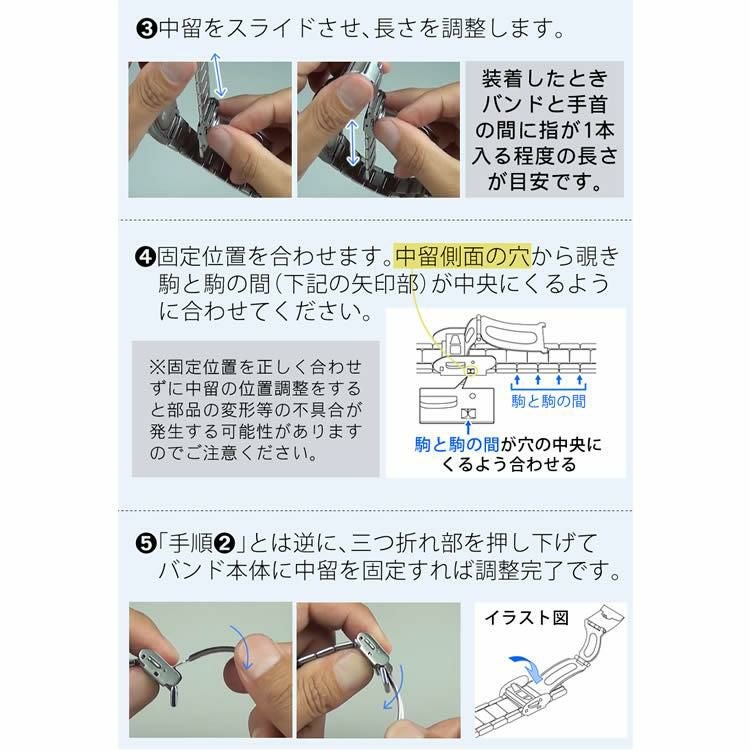 ❸中留をスライドさせ、長さを調整します。

装着したときバンドと手首の間に指が1本入る程度の長さが目安です。

❹固定位置を合わせます。中留側面の穴から覗き駒と駒の間（下記の矢印部）が中央にくるように合わせてください。

※固定位置を正しく合わせずに中留の位置調整をすると部品の変形等の不具合が発生する可能性がありますのでご注意ください。

駒と駒の間

駒と駒の間が穴の中央にくるよう合わせる

❺「手順❷」とは逆に、三つ折れ部を押し下げてバンド本体に中留を固定すれば調整完了です。

イラスト図