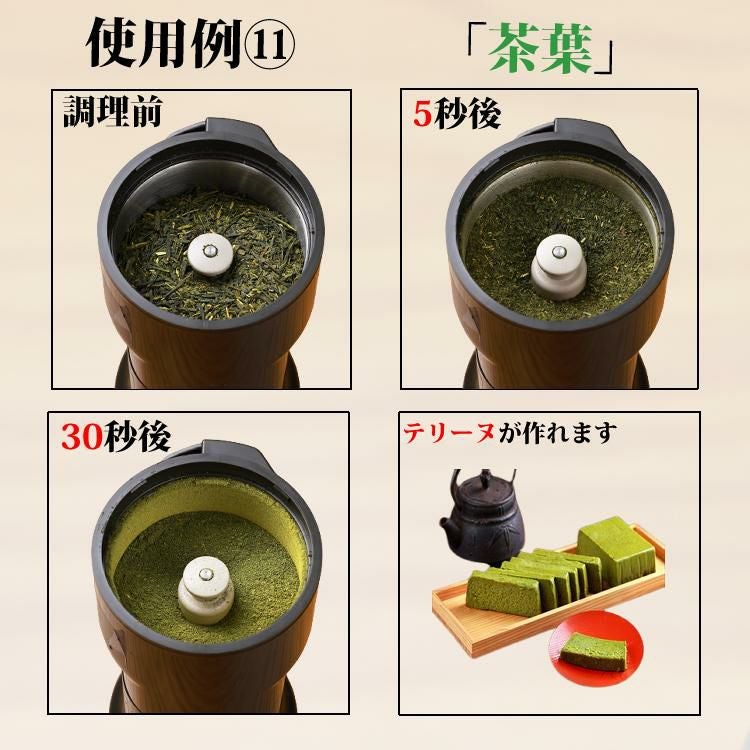 使用例⑪

「茶葉」

調理前

5秒後

30秒後

テリーヌが作れます