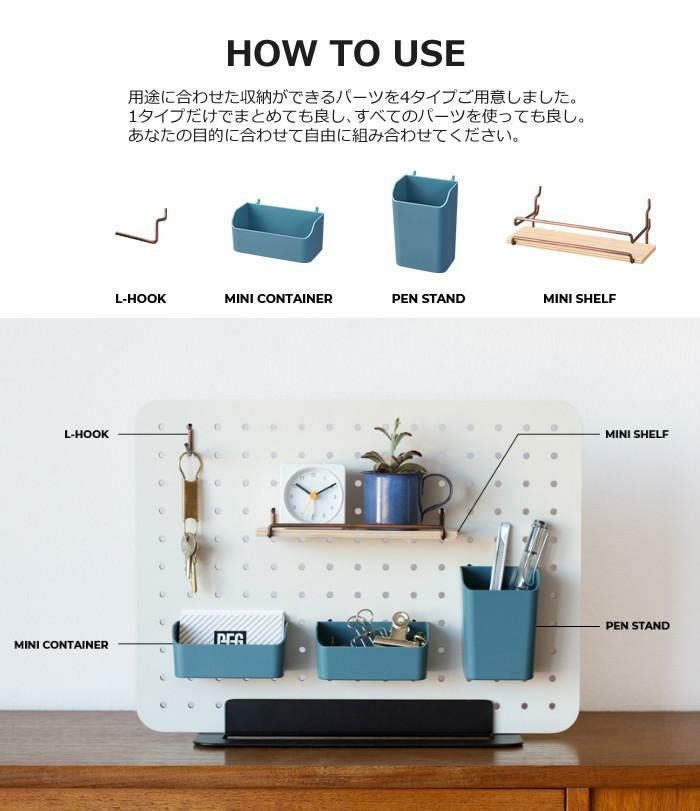 HOW TO USE

用途に合わせた収納ができるパーツを4タイプご用意しました。
1タイプだけでまとめても良し、すべてのパーツを使っても良し。
あなたの目的に合わせて自由に組み合わせてください。

L-HOOK
MINI CONTAINER
PEN STAND
MINI SHELF

L-HOOK
MINI SHELF
PEN STAND
MINI CONTAINER
PEG