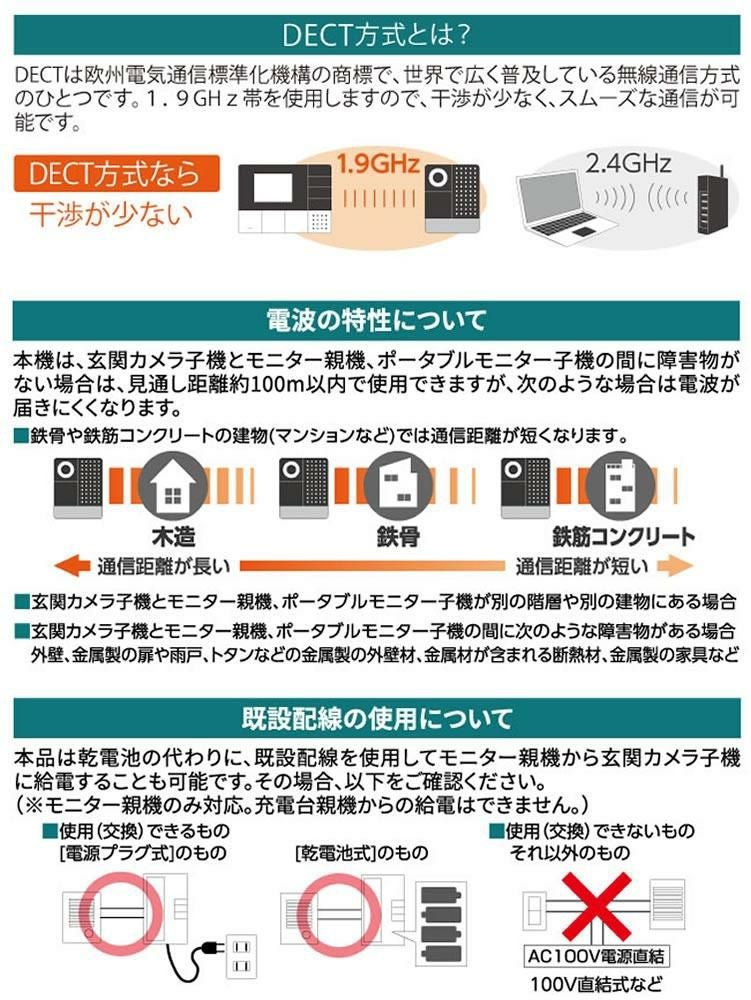 DECT方式とは?

DECTは欧州電気通信標準化機構の商標で、世界で広く普及している無線通信方式のひとつです。１．９GHｚ帯を使用しますので、干渉が少なく、スムーズな通信が可能です。

DECT方式なら
干渉が少ない

1.9GHz

2.4GHz

電波の特性について

本機は、玄関カメラ子機とモニター親機、ポータブルモニター子機の間に障害物がない場合は、見通し距離約100m以内で使用できますが、次のような場合は電波が届きにくくなります。

■鉄骨や鉄筋コンクリートの建物(マンションなど)では通信距離が短くなります。

木造

鉄骨

鉄筋コンクリート

通信距離が長い

通信距離が短い

■玄関カメラ子機とモニター親機、ポータブルモニター子機が別の階層や別の建物にある場合

■玄関カメラ子機とモニター親機、ポータブルモニター子機の間に次のような障害物がある場合
外壁、金属製の扉や雨戸、トタンなどの金属製の外壁材、金属材が含まれる断熱材、金属製の家具など

既設配線の使用について

本品は乾電池の代わりに、既設配線を使用してモニター親機から玄関カメラ子機に給電することも可能です。その場合、以下をご確認ください。
(※モニター親機のみ対応。充電台親機からの給電はできません。)

■使用(交換)できるもの
[電源プラグ式]のもの

[乾電池式]のもの

■使用(交換)できないもの
それ以外のもの

AC100V電源直結

100V直結式など