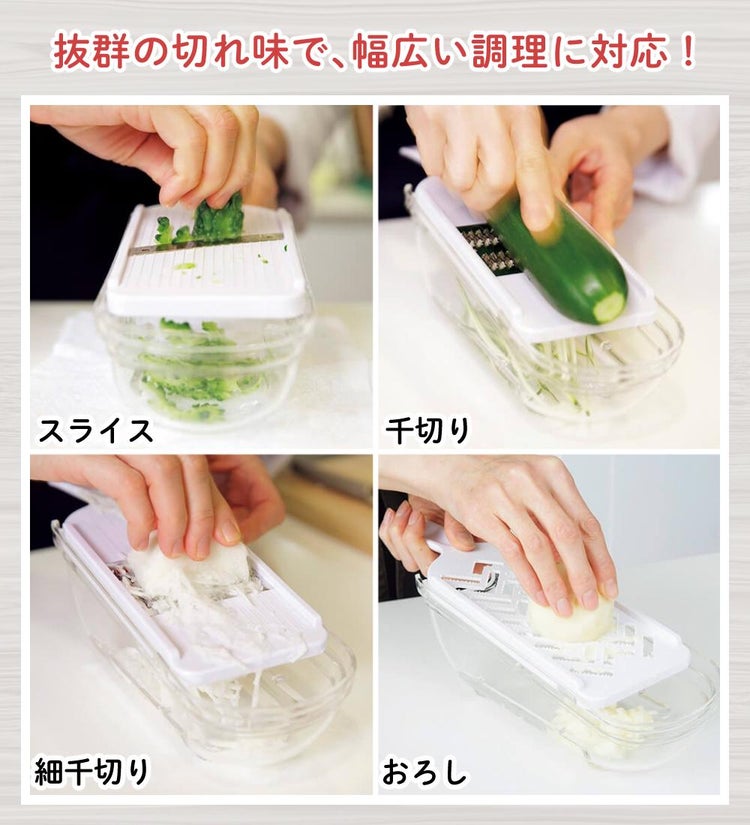 抜群の切れ味で、幅広い調理に対応！

スライス

千切り

細千切り

おろし