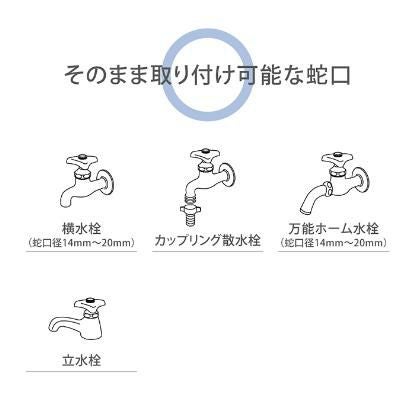 そのまま取り付け可能な蛇口

横水栓
（蛇口径14mm～20mm）

カップリング散水栓

万能ホーム水栓
（蛇口径14mm～20mm）

立水栓