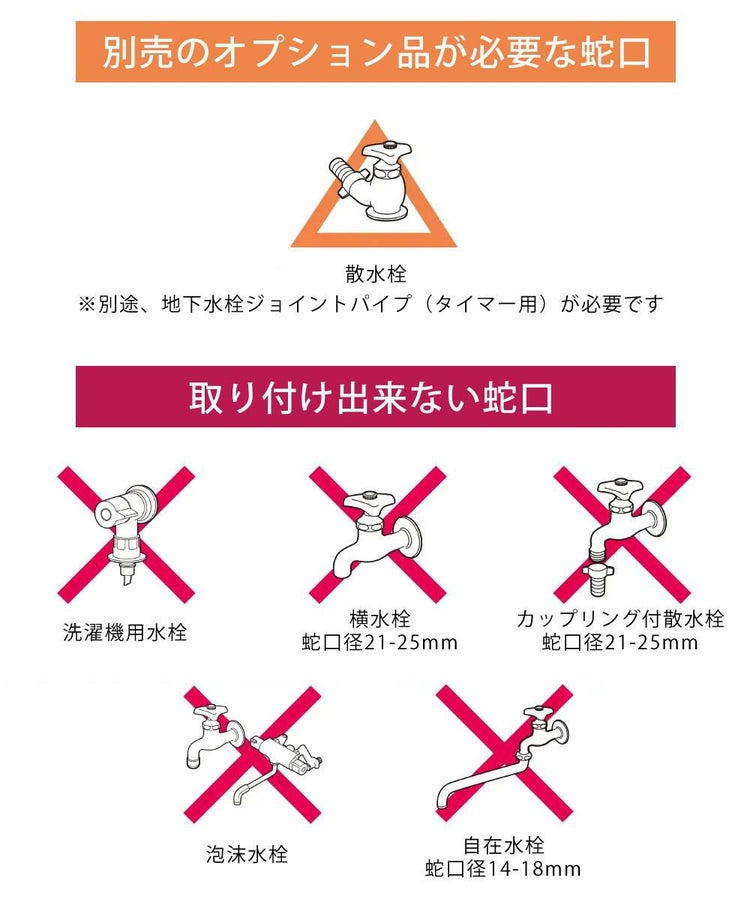 別売のオプション品が必要な蛇口

散水栓
※別途、地下水栓ジョイントパイプ（タイマー用）が必要です

取り付け出来ない蛇口

洗濯機用水栓

横水栓
蛇口径21-25mm

カップリング付散水栓
蛇口径21-25mm

泡沫水栓

自在水栓
蛇口径14-18mm