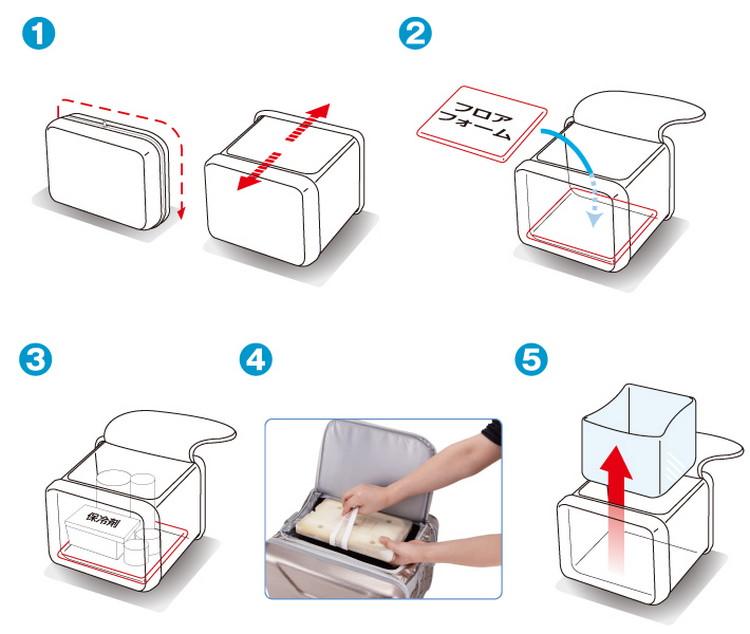 1

2

フロア
フォーム

3

保冷剤

4

5