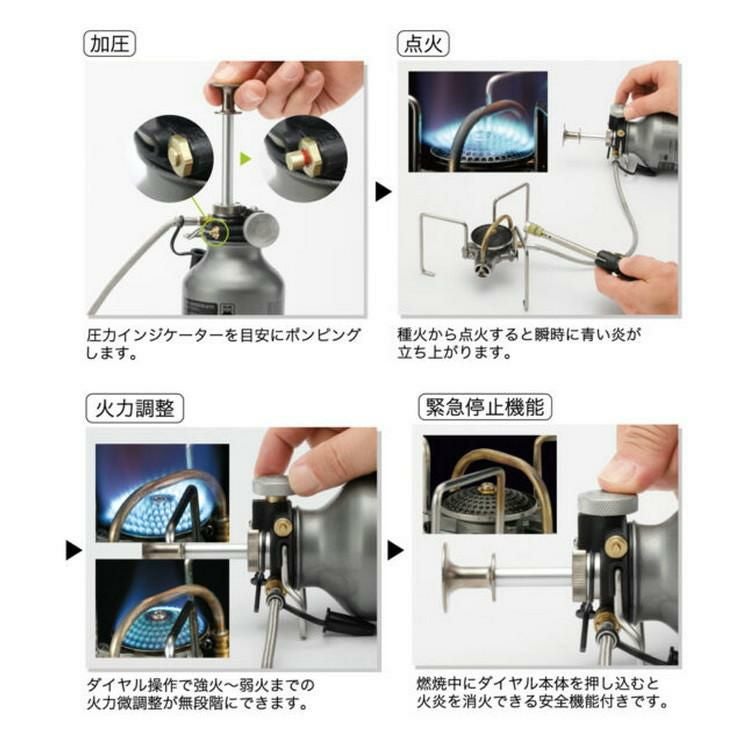 加圧

圧力インジケーターを目安にポンピングします。

点火

種火から点火すると瞬時に青い炎が立ち上がります。

火力調整

ダイヤル操作で強火〜弱火までの火力微調整が無段階にできます。

緊急停止機能

燃焼中にダイヤル本体を押し込むと火炎を消火できる安全機能付きです。