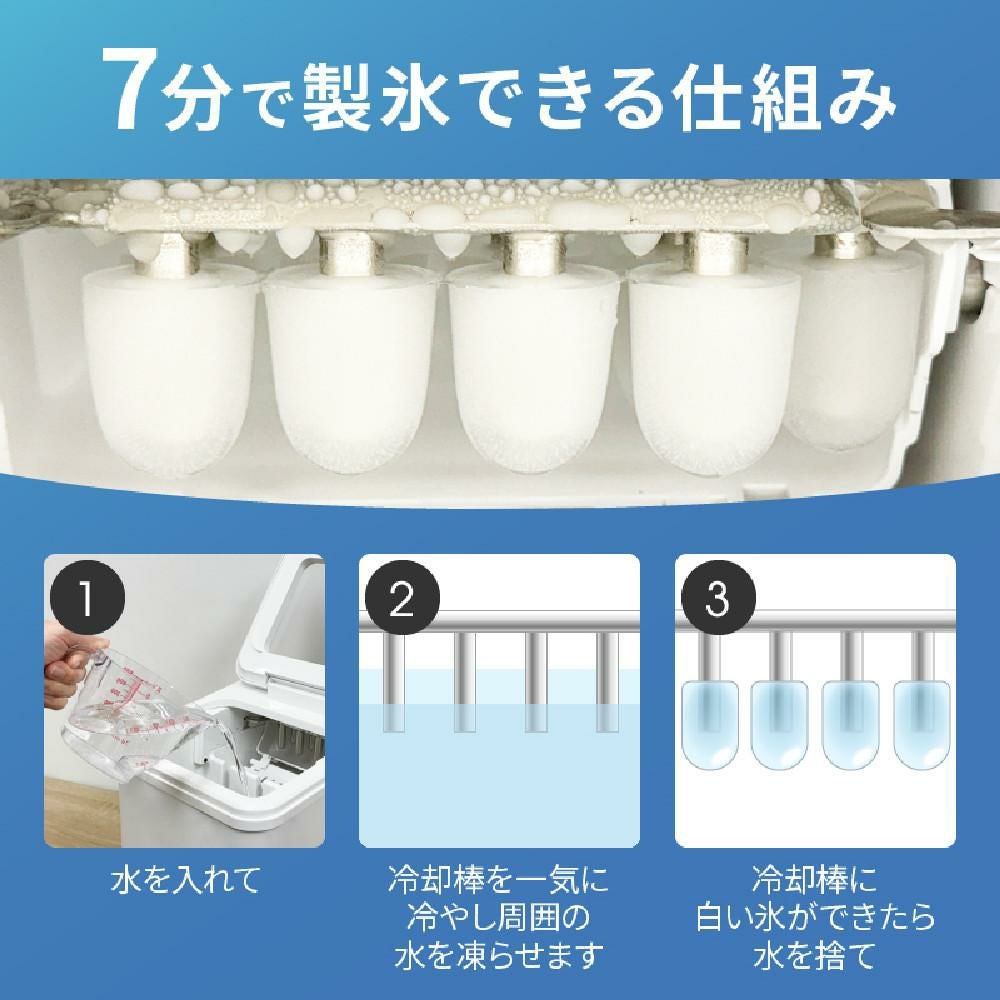 7分で製氷できる仕組み

1

水を入れて

2

冷却棒を一気に冷やし周囲の水を凍らせます

3

冷却棒に白い氷ができたら水を捨て