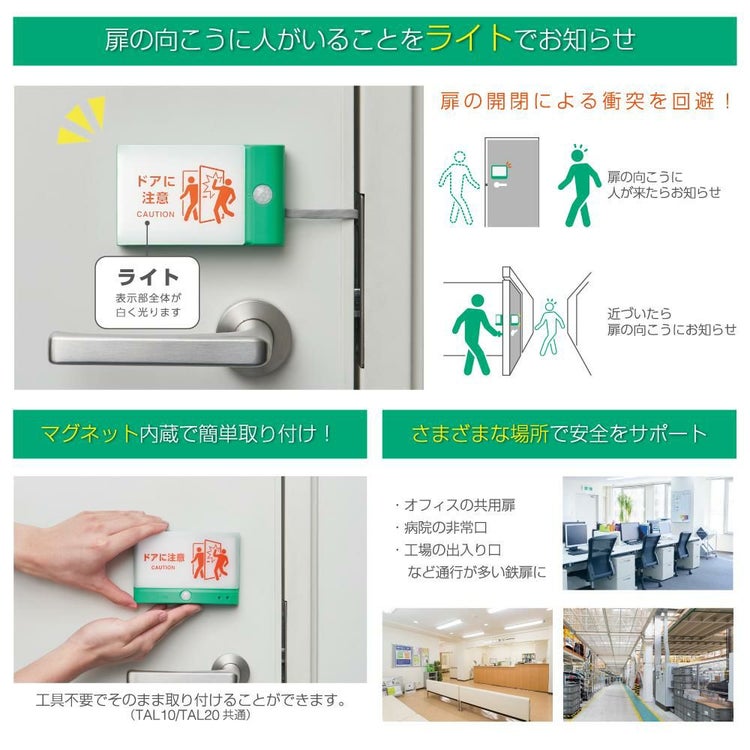 扉の向こうに人がいることをライトでお知らせ

ドアに注意
CAUTION

ライト
表示部全体が白く光ります

扉の開閉による衝突を回避！

扉の向こうに人が来たらお知らせ

近づいたら扉の向こうにお知らせ

マグネット内蔵で簡単取り付け！

ドアに注意
CAUTION

工具不要でそのまま取り付けることができます。
（TAL10/TAL20 共通）

さまざまな場所で安全をサポート

・オフィスの共用扉
・病院の非常口
・工場の出入り口
など通行が多い鉄扉に