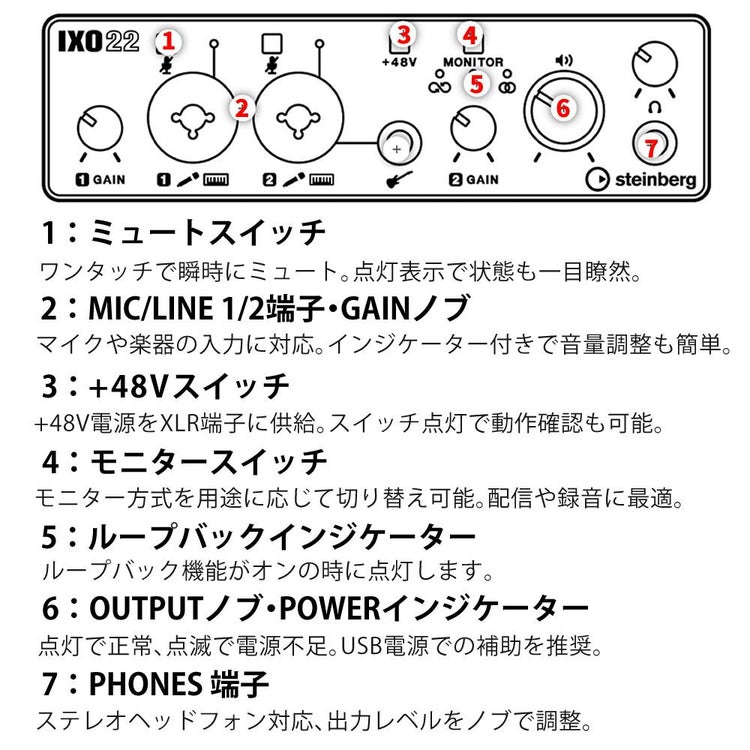 IXO22
1
2
3
+48V
4
MONITOR
5
6
7
1 GAIN
1
2
2 GAIN
steinberg

1：ミュートスイッチ
ワンタッチで瞬時にミュート。点灯表示で状態も一目瞭然。

2：MIC/LINE 1/2端子・GAINノブ
マイクや楽器の入力に対応。インジケーター付きで音量調整も簡単。

3：+48Vスイッチ
+48V電源をXLR端子に供給。スイッチ点灯で動作確認も可能。

4：モニタースイッチ
モニター方式を用途に応じて切り替え可能。配信や録音に最適。

5：ループバックインジケーター
ループバック機能がオンの時に点灯します。

6：OUTPUTノブ・POWERインジケーター
点灯で正常、点滅で電源不足。USB電源での補助を推奨。

7：PHONES 端子
ステレオヘッドフォン対応、出力レベルをノブで調整。