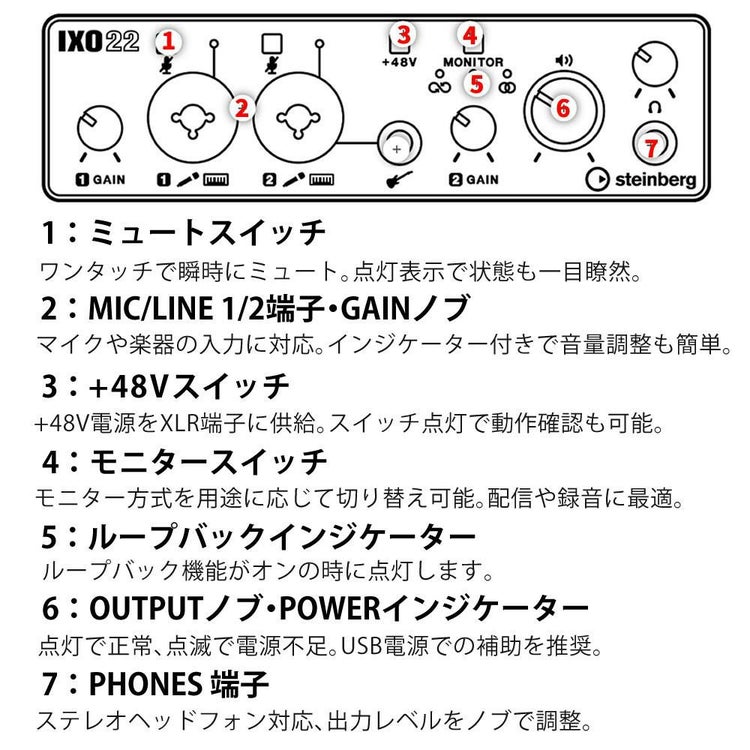 IXO22

1

2

3

+48V

4

MONITOR

5

6

7

1 GAIN

1

2

2 GAIN

steinberg

1：ミュートスイッチ

ワンタッチで瞬時にミュート。点灯表示で状態も一目瞭然。

2：MIC/LINE 1/2端子・GAINノブ

マイクや楽器の入力に対応。インジケーター付きで音量調整も簡単。

3：+48Vスイッチ

+48V電源をXLR端子に供給。スイッチ点灯で動作確認も可能。

4：モニタースイッチ

モニター方式を用途に応じて切り替え可能。配信や録音に最適。

5：ループバックインジケーター

ループバック機能がオンの時に点灯します。

6：OUTPUTノブ・POWERインジケーター

点灯で正常、点滅で電源不足。USB電源での補助を推奨。

7：PHONES 端子

ステレオヘッドフォン対応、出力レベルをノブで調整。