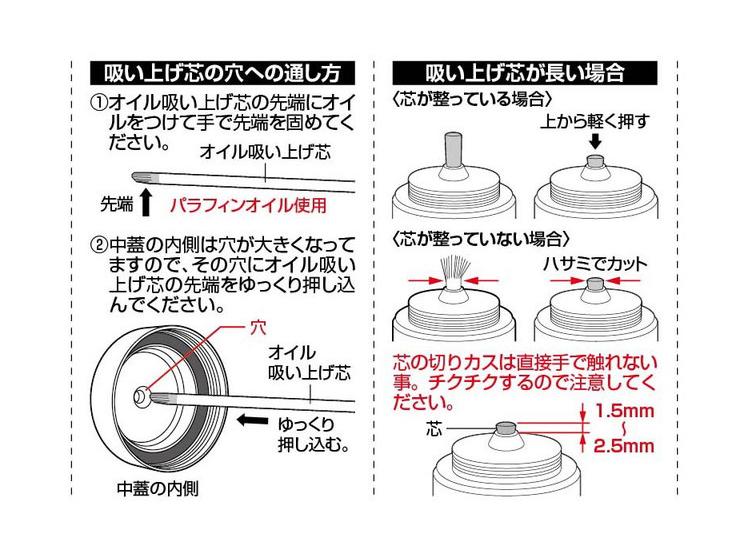 吸い上げ芯の穴への通し方

①オイル吸い上げ芯の先端にオイルをつけて手で先端を固めてください。

オイル吸い上げ芯

先端

パラフィンオイル使用

②中蓋の内側は穴が大きくなってますので、その穴にオイル吸い上げ芯の先端をゆっくり押し込んでください。

穴

オイル吸い上げ芯

ゆっくり押し込む。

中蓋の内側

吸い上げ芯が長い場合

〈芯が整っている場合〉

上から軽く押す

〈芯が整っていない場合〉

ハサミでカット

芯の切りカスは直接手で触れない事。チクチクするので注意してください。

芯

1.5mm
~
2.5mm