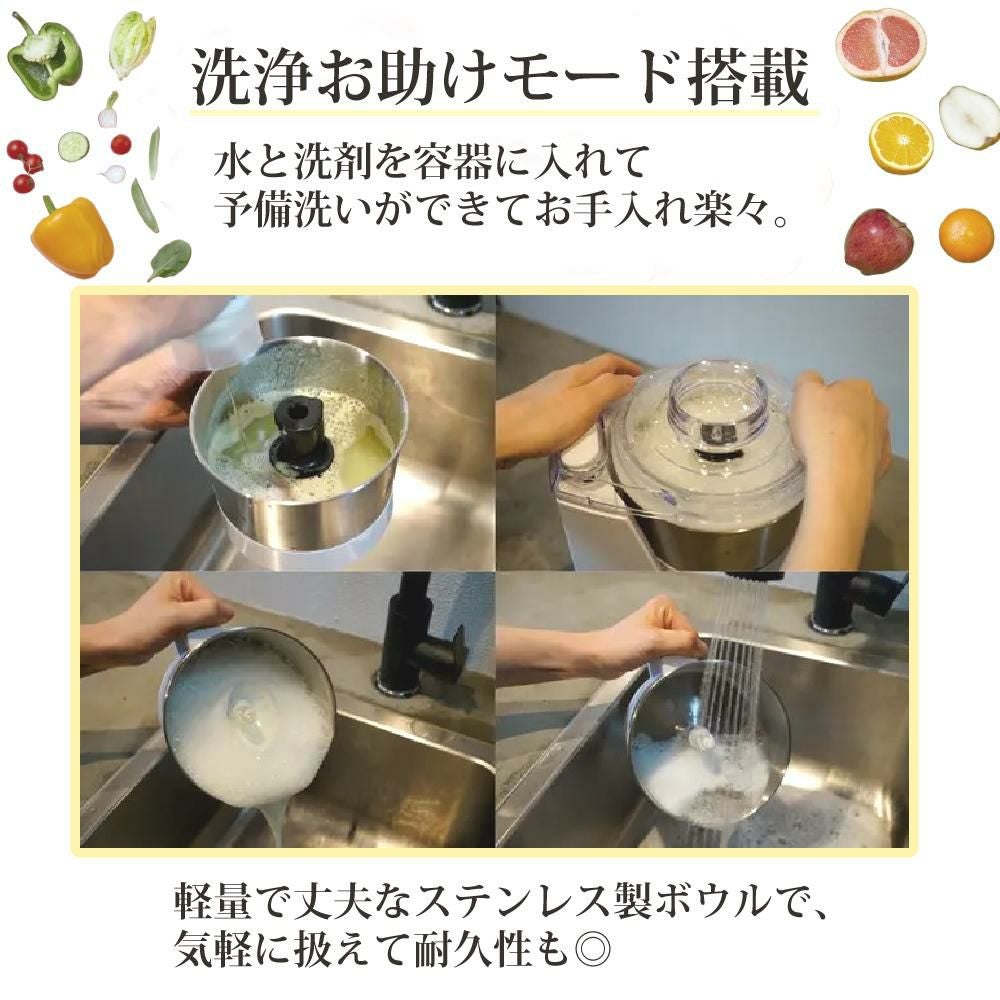 洗浄お助けモード搭載

水と洗剤を容器に入れて
予備洗いができてお手入れ楽々。

軽量で丈夫なステンレス製ボウルで、
気軽に扱えて耐久性も◎