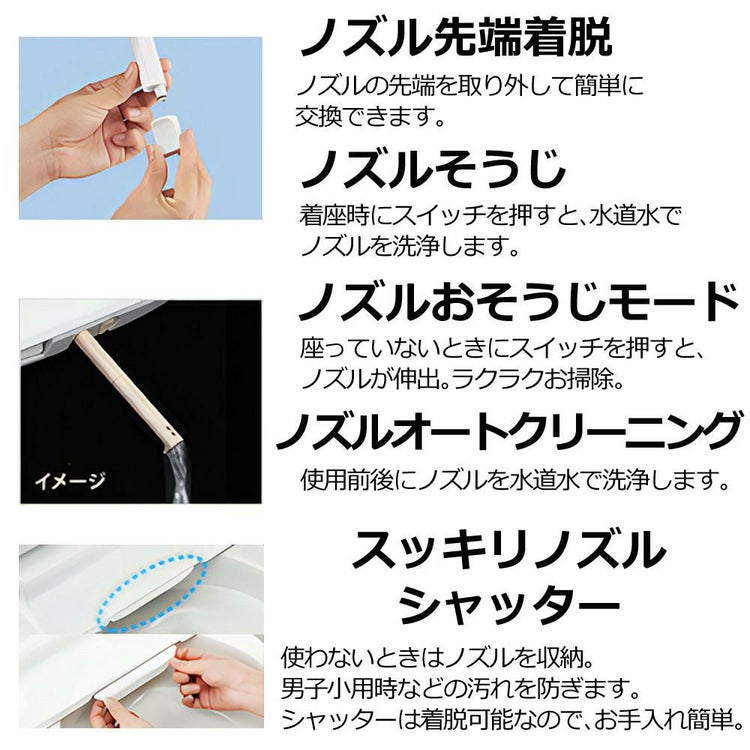 ノズル先端着脱

ノズルの先端を取り外して簡単に交換できます。

ノズルそうじ

着座時にスイッチを押すと、水道水でノズルを洗浄します。

ノズルおそうじモード

座っていないときにスイッチを押すと、ノズルが伸出。ラクラクお掃除。

イメージ

ノズルオートクリーニング

使用前後にノズルを水道水で洗浄します。

スッキリノズルシャッター

使わないときはノズルを収納。
男子小用時などの汚れを防ぎます。
シャッターは着脱可能なので、お手入れ簡単。